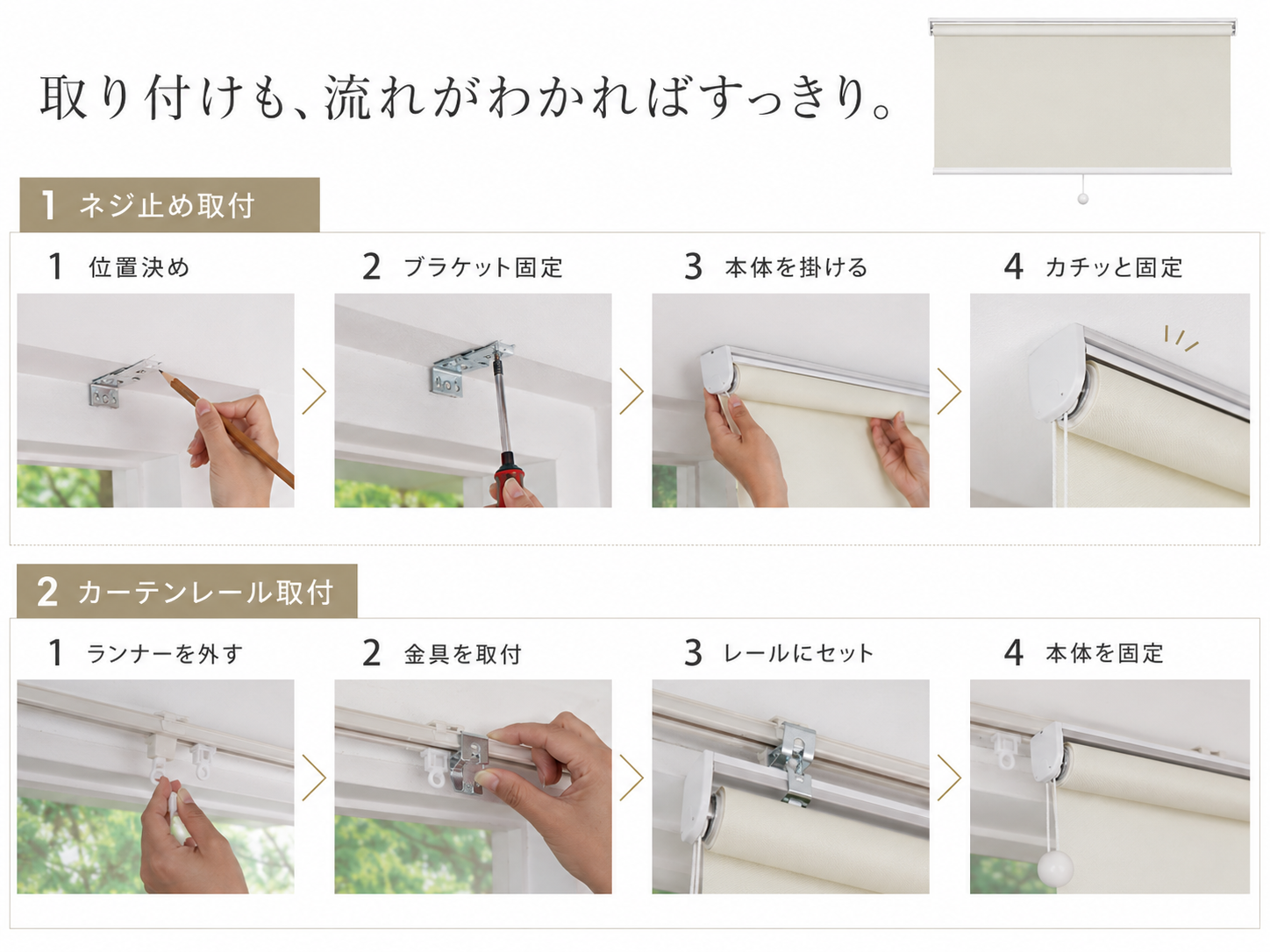 取り付けも、流れがわかればすっきり。

1 ネジ止め取付

1 位置決め

2 ブラケット固定

3 本体を掛ける

4 カチッと固定

2 カーテンレール取付

1 ランナーを外す

2 金具を取付

3 レールにセット

4 本体を固定