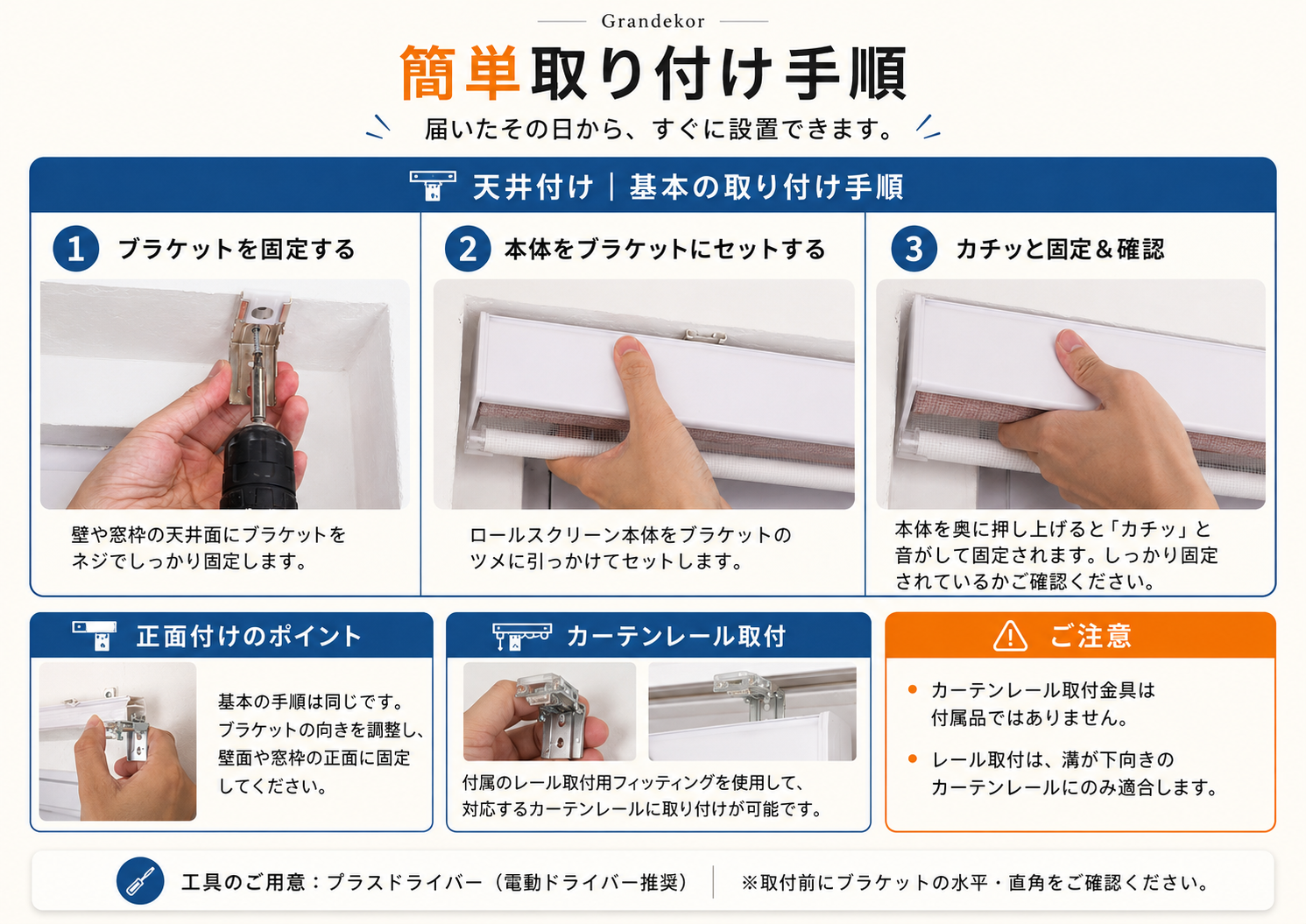 Grandekor

簡単取り付け手順

届いたその日から、すぐに設置できます。

天井付け｜基本の取り付け手順

1 ブラケットを固定する

壁や窓枠の天井面にブラケットをネジでしっかり固定します。

2 本体をブラケットにセットする

ロールスクリーン本体をブラケットのツメに引っかけてセットします。

3 カチッと固定＆確認

本体を奥に押し上げると「カチッ」と音がして固定されます。しっかり固定されているかご確認ください。

正面付けのポイント

基本の手順は同じです。ブラケットの向きを調整し、壁面や窓枠の正面に固定してください。

カーテンレール取付

付属のレール取付用フィッティングを使用して、対応するカーテンレールに取り付けが可能です。

ご注意

● カーテンレール取付金具は付属品ではありません。

● レール取付は、溝が下向きのカーテンレールにのみ適合します。

工具のご用意：プラスドライバー（電動ドライバー推奨）

※取付前にブラケットの水平・直角をご確認ください。