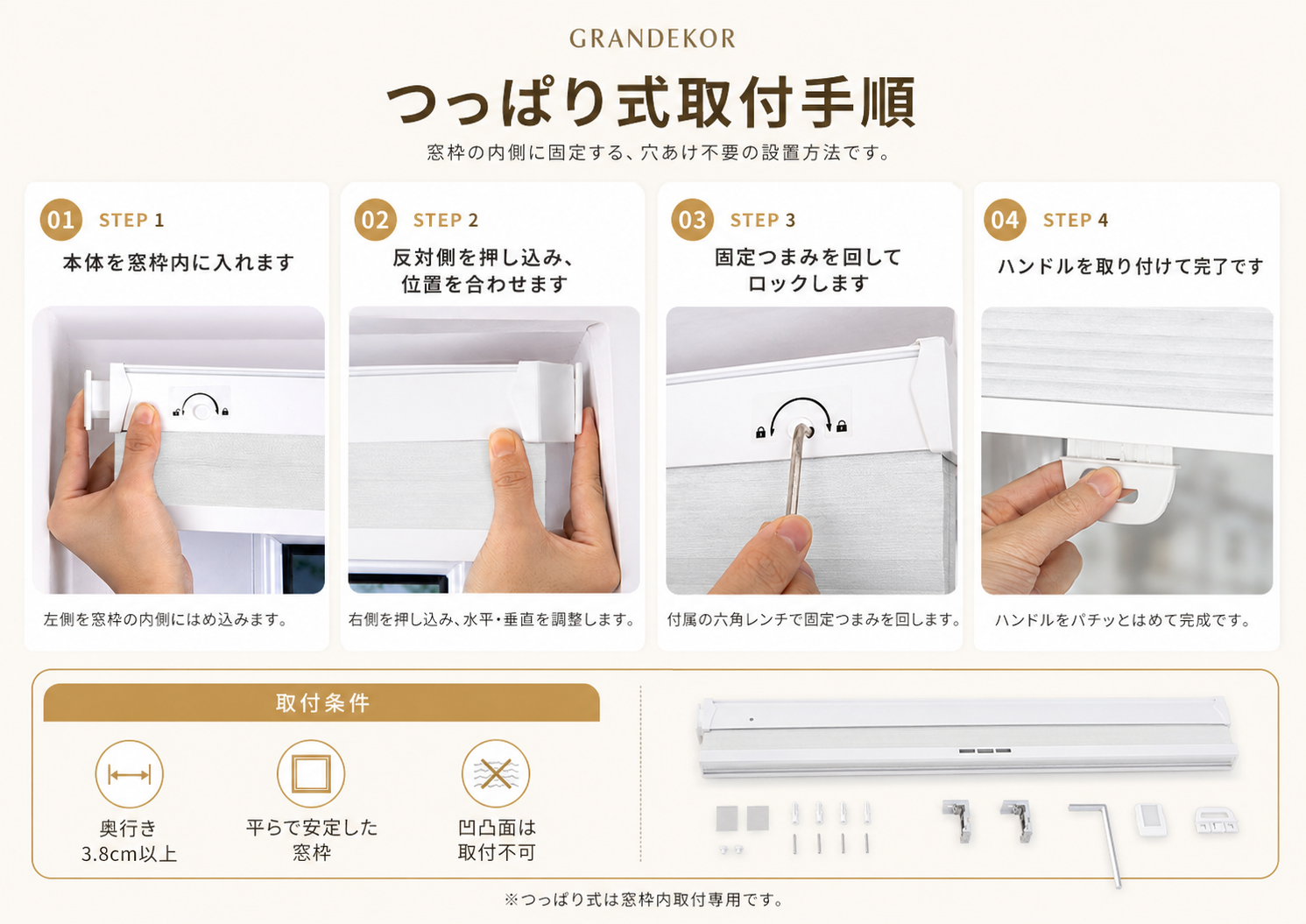 GRANDEKOR

つっぱり式取付手順

窓枠の内側に固定する、穴あけ不要の設置方法です。

01 STEP 1
本体を窓枠内に入れます
左側を窓枠の内側にはめ込みます。

02 STEP 2
反対側を押し込み、位置を合わせます
右側を押し込み、水平・垂直を調整します。

03 STEP 3
固定つまみを回してロックします
付属の六角レンチで固定つまみを回します。

04 STEP 4
ハンドルを取り付けて完了です
ハンドルをパチッとはめて完成です。

取付条件

奥行き 3.8cm以上

平らで安定した窓枠

凹凸面は取付不可

※つっぱり式は窓枠内取付専用です。