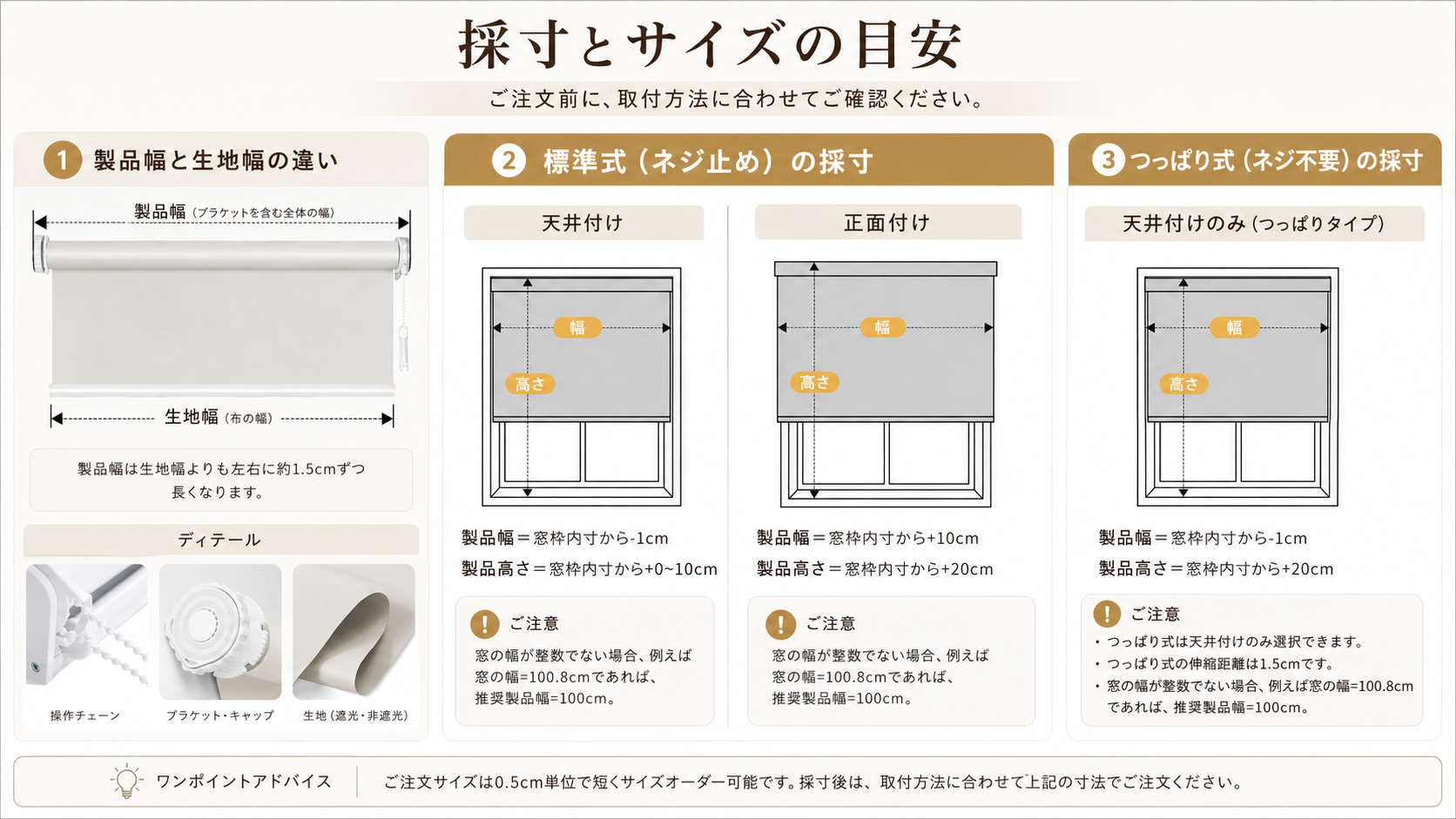 採寸とサイズの目安

ご注文前に、取付方法に合わせてご確認ください。

1 製品幅と生地幅の違い

製品幅（ブラケットを含む全体の幅）

生地幅（布の幅）

製品幅は生地幅よりも左右に約1.5cmずつ長くなります。

ディテール

操作チェーン

ブラケット・キャップ

生地（遮光・非遮光）

2 標準式（ネジ止め）の採寸

天井付け

幅

高さ

製品幅＝窓枠内寸から-1cm

製品高さ＝窓枠内寸から+0~10cm

! ご注意

窓の幅が整数でない場合、例えば窓の幅=100.8cmであれば、推奨製品幅=100cm。

正面付け

幅

高さ

製品幅＝窓枠内寸から+10cm

製品高さ＝窓枠内寸から+20cm

! ご注意

窓の幅が整数でない場合、例えば窓の幅=100.8cmであれば、推奨製品幅=100cm。

3 つっぱり式（ネジ不要）の採寸

天井付けのみ（つっぱりタイプ）

幅

高さ

製品幅＝窓枠内寸から-1cm

製品高さ＝窓枠内寸から+20cm

! ご注意

・つっぱり式は天井付けのみ選択できます。
・つっぱり式の伸縮距離は1.5cmです。
・窓の幅が整数でない場合、例えば窓の幅=100.8cmであれば、推奨製品幅=100cm。

ワンポイントアドバイス

ご注文サイズは0.5cm単位で短くサイズオーダー可能です。採寸後は、取付方法に合わせて上記の寸法でご注文ください。