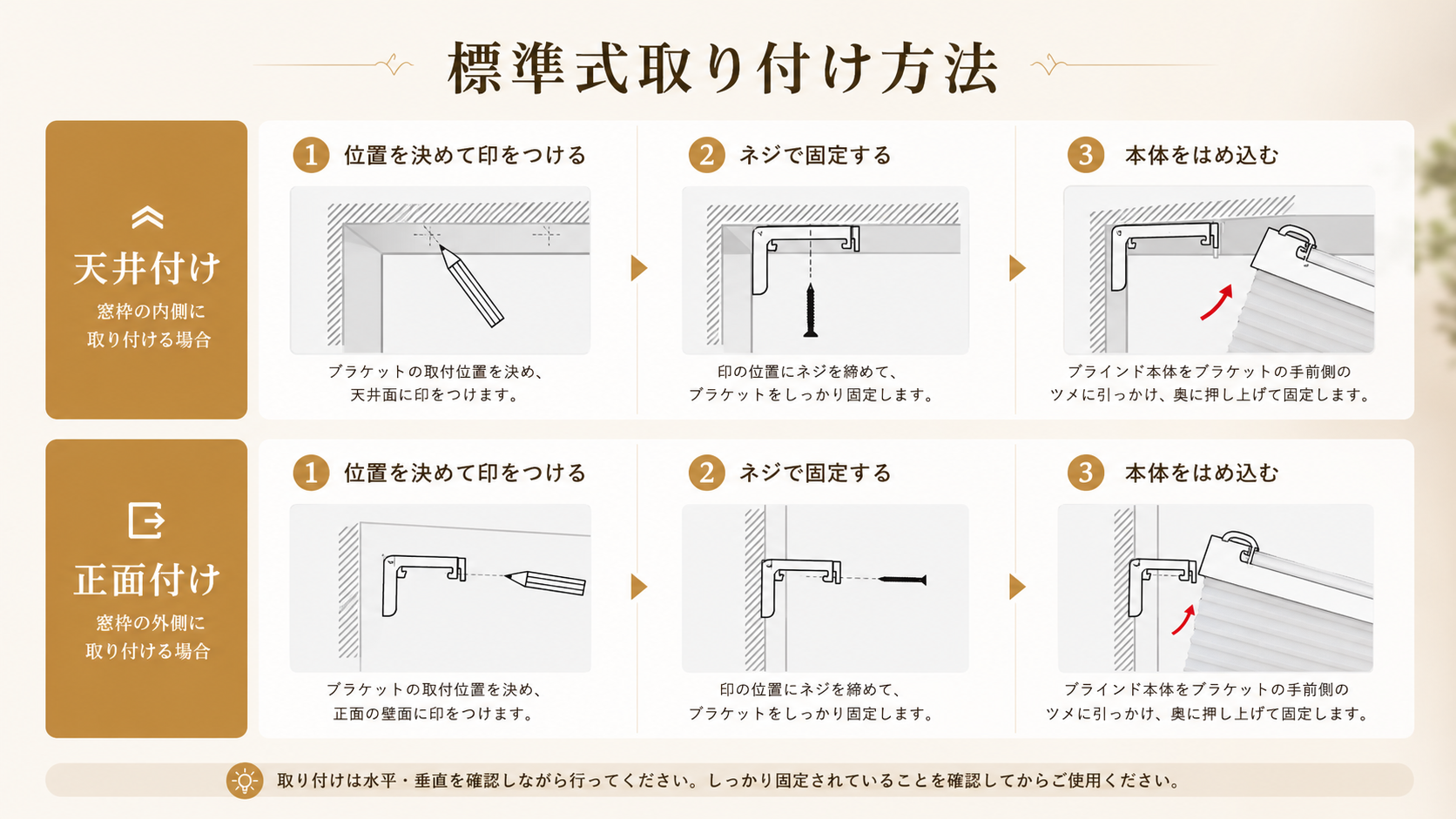 標準式取り付け方法

天井付け
窓枠の内側に取り付ける場合

1 位置を決めて印をつける
ブラケットの取付位置を決め、天井面に印をつけます。

2 ネジで固定する
印の位置にネジを締めて、ブラケットをしっかり固定します。

3 本体をはめ込む
ブラインド本体をブラケットの手前側のツメに引っかけ、奥に押し上げて固定します。

正面付け
窓枠の外側に取り付ける場合

1 位置を決めて印をつける
ブラケットの取付位置を決め、正面の壁面に印をつけます。

2 ネジで固定する
印の位置にネジを締めて、ブラケットをしっかり固定します。

3 本体をはめ込む
ブラインド本体をブラケットの手前側のツメに引っかけ、奥に押し上げて固定します。

取り付けは水平・垂直を確認しながら行ってください。しっかり固定されていることを確認してからご使用ください。