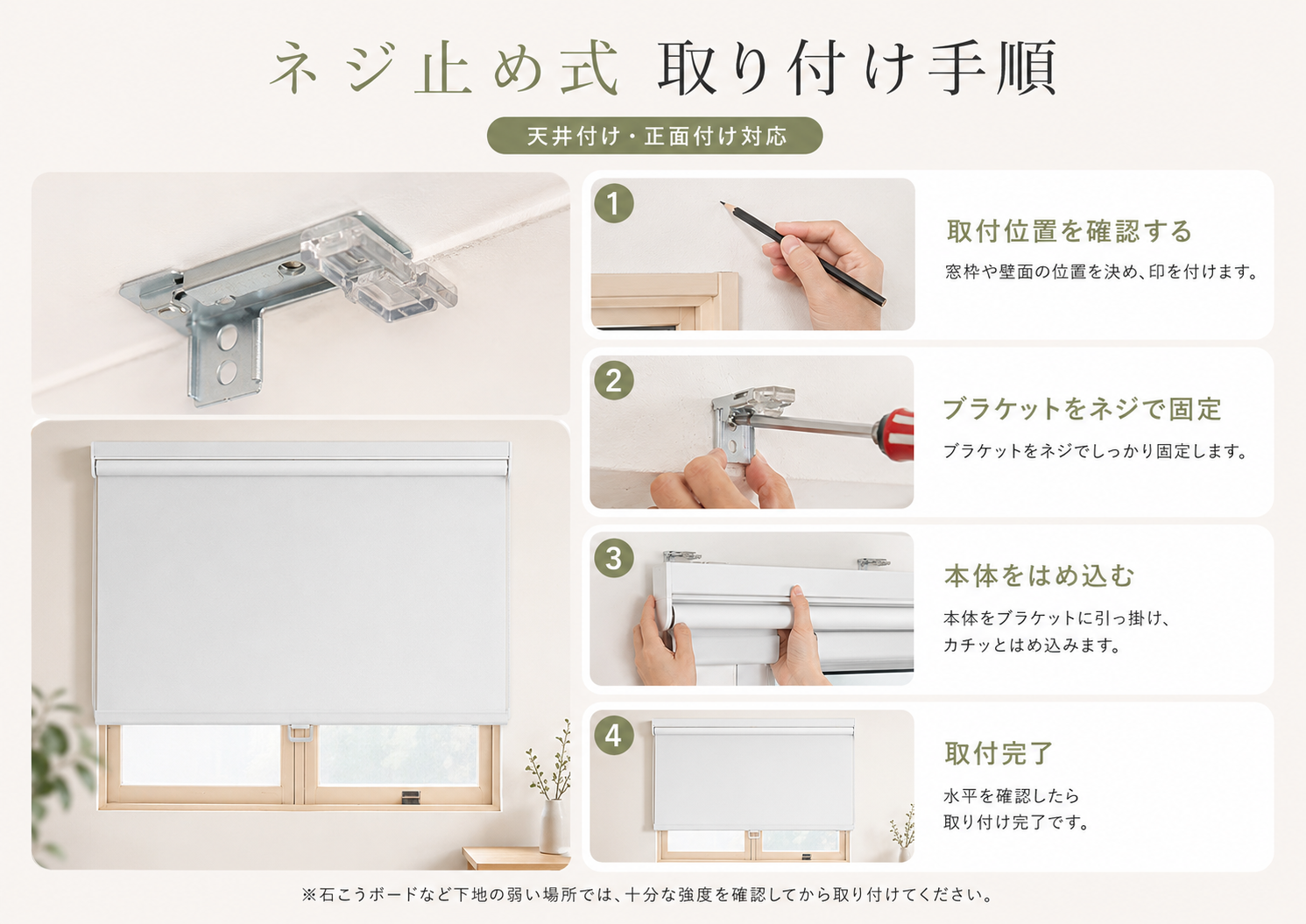 ネジ止め式 取り付け手順

天井付け・正面付け対応

1
取付位置を確認する
窓枠や壁面の位置を決め、印を付けます。

2
ブラケットをネジで固定
ブラケットをネジでしっかり固定します。

3
本体をはめ込む
本体をブラケットに引っ掛け、カチッとはめ込みます。

4
取付完了
水平を確認したら取り付け完了です。

※石こうボードなど下地の弱い場所では、十分な強度を確認してから取り付けてください。