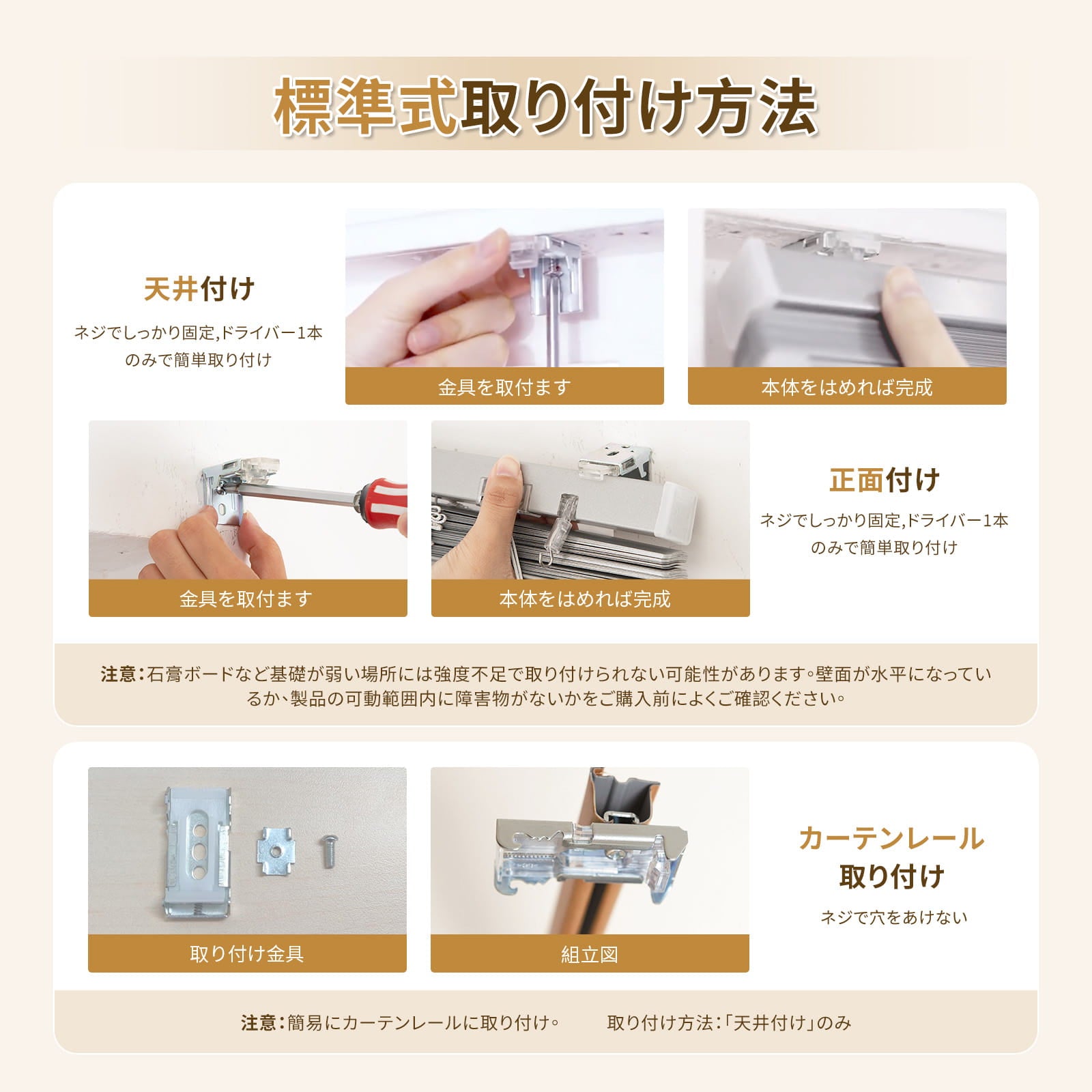 標準式取り付け方法

天井付け

ネジでしっかり固定,ドライバー1本のみで簡単取り付け

金具を取付ます

本体をはめれば完成

金具を取付ます

本体をはめれば完成

正面付け

ネジでしっかり固定,ドライバー1本のみで簡単取り付け

注意:石膏ボードなど基礎が弱い場所には強度不足で取り付けられない可能性があります。壁面が水平になっているか、製品の可動範囲内に障害物がないかをご購入前によくご確認ください。

取り付け金具

組立図

カーテンレール取り付け

ネジで穴をあけない

注意:簡易にカーテンレールに取り付け。　取り付け方法:「天井付け」のみ