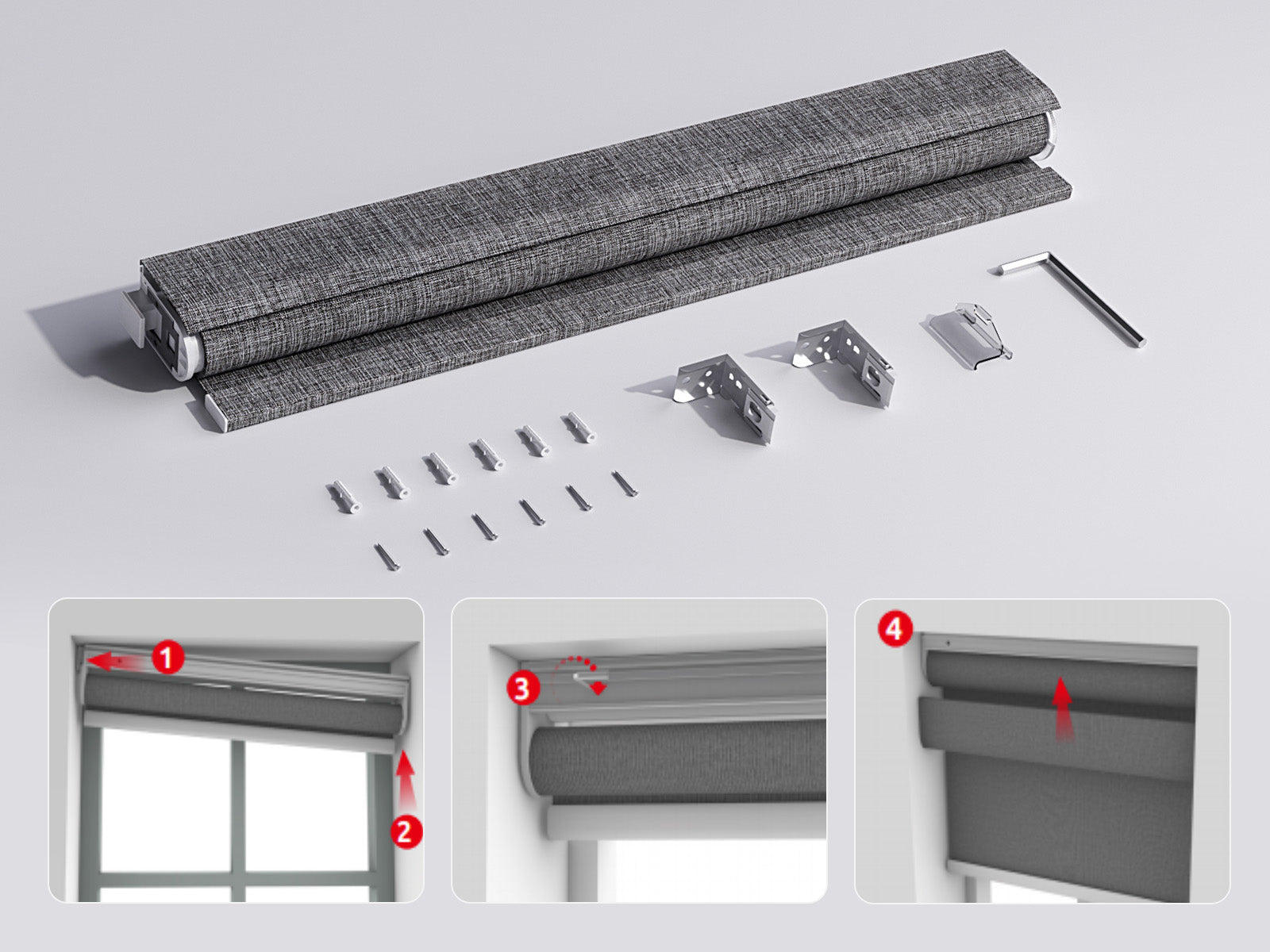 1
2
3
4