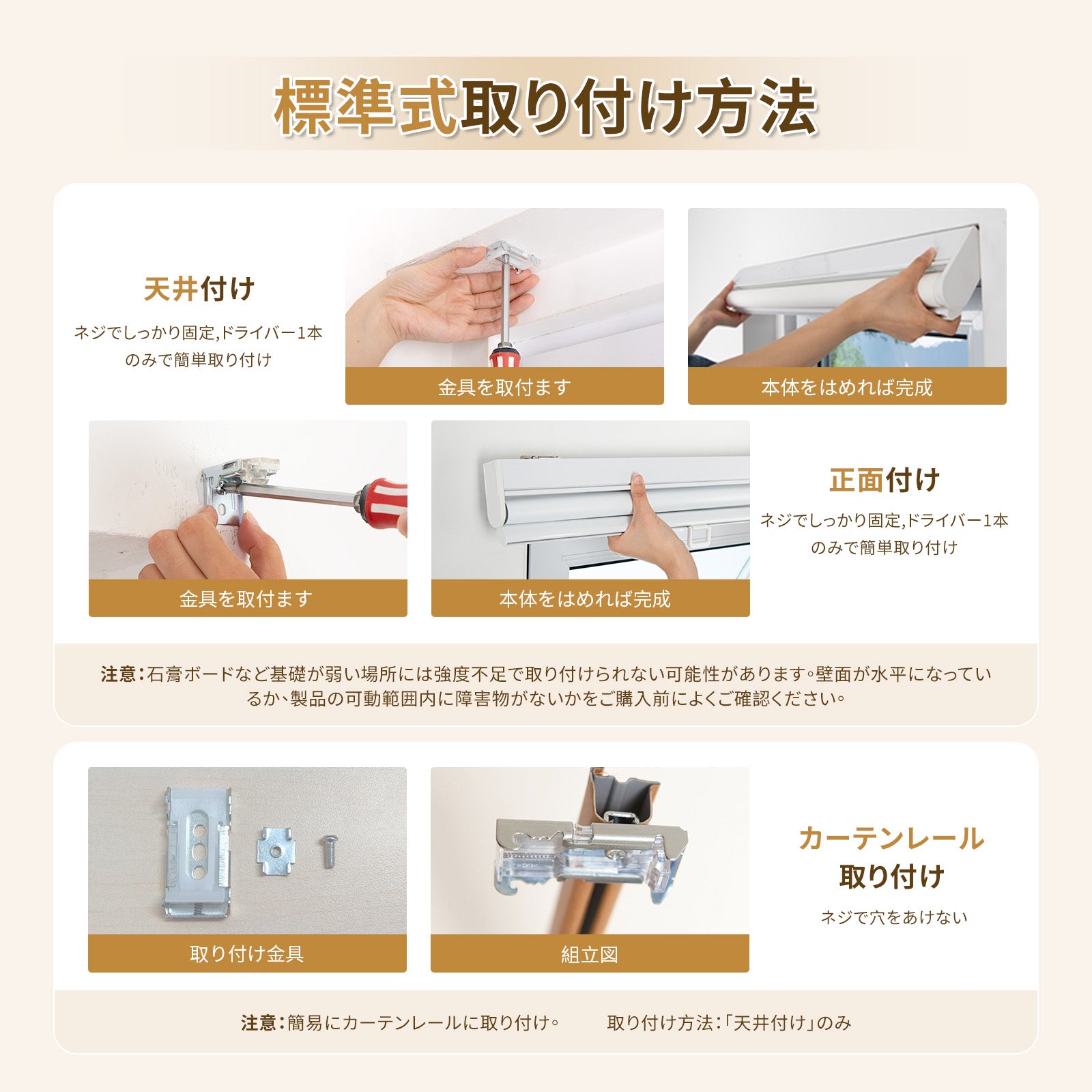 標準式取り付け方法

天井付け

ネジでしっかり固定,ドライバー1本のみで簡単取り付け

金具を取付ます

本体をはめれば完成

金具を取付ます

本体をはめれば完成

正面付け

ネジでしっかり固定,ドライバー1本のみで簡単取り付け

注意：石膏ボードなど基礎が弱い場所には強度不足で取り付けられない可能性があります。壁面が水平になっているか、製品の可動範囲内に障害物がないかをご購入前によくご確認ください。

取り付け金具

組立図

カーテンレール取り付け

ネジで穴をあけない

注意：簡易にカーテンレールに取り付け。　取り付け方法：「天井付け」のみ