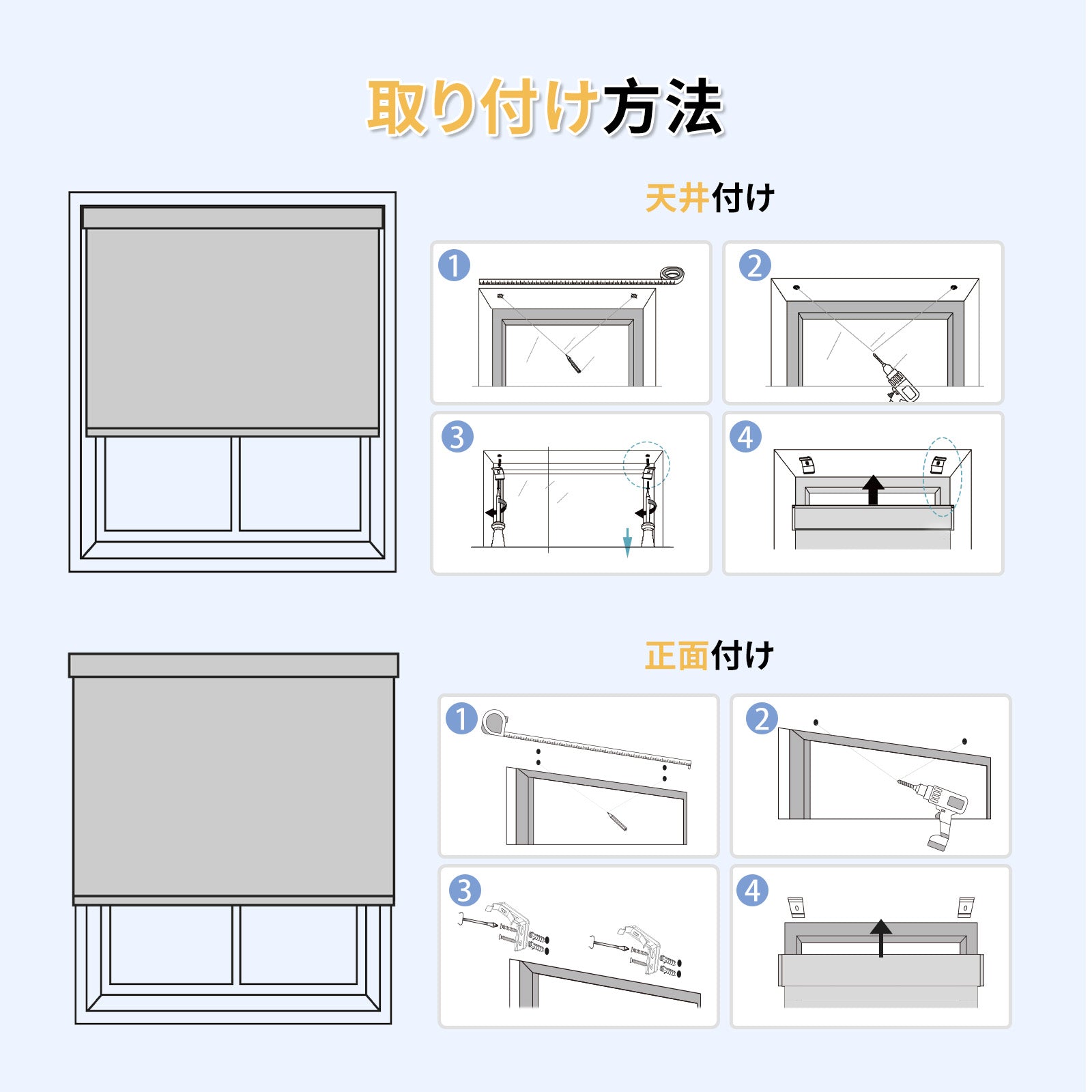 取り付け方法

天井付け

1

2

3

4

正面付け

1

2

3

4