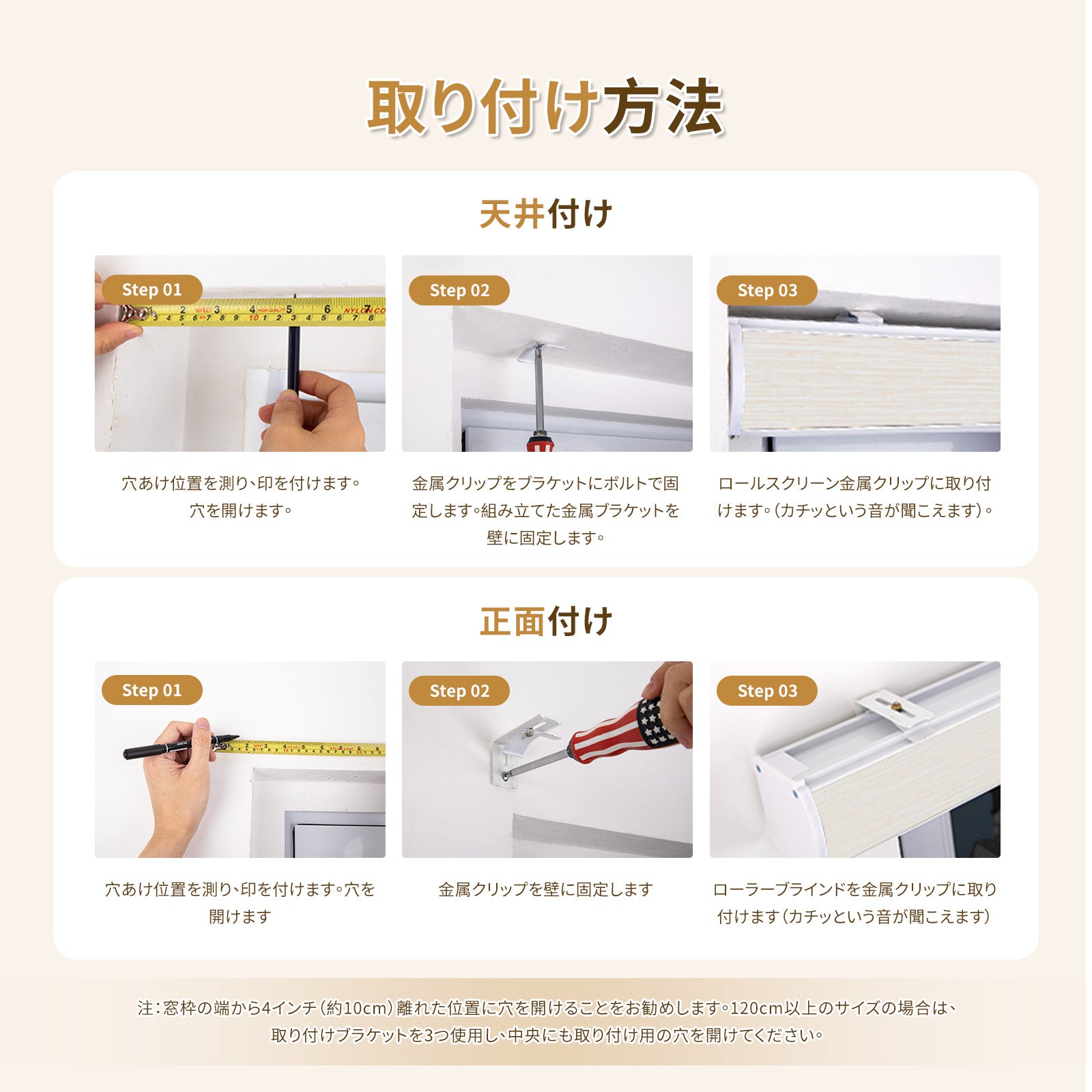 取り付け方法

天井付け

Step 01

穴あけ位置を測り、印を付けます。穴を開けます。

Step 02

金属クリップをブラケットにボルトで固定します。組み立てた金属ブラケットを壁に固定します。

Step 03

ロールスクリーン金属クリップに取り付けます。（カチッという音が聞こえます）。

正面付け

Step 01

穴あけ位置を測り、印を付けます。穴を開けます

Step 02

金属クリップを壁に固定します

Step 03

ローラーブラインドを金属クリップに取り付けます（カチッという音が聞こえます）

注：窓枠の端から4インチ（約10cm）離れた位置に穴を開けることをお勧めします。120cm以上のサイズの場合は、取り付けブラケットを3つ使用し、中央にも取り付け用の穴を開けてください。