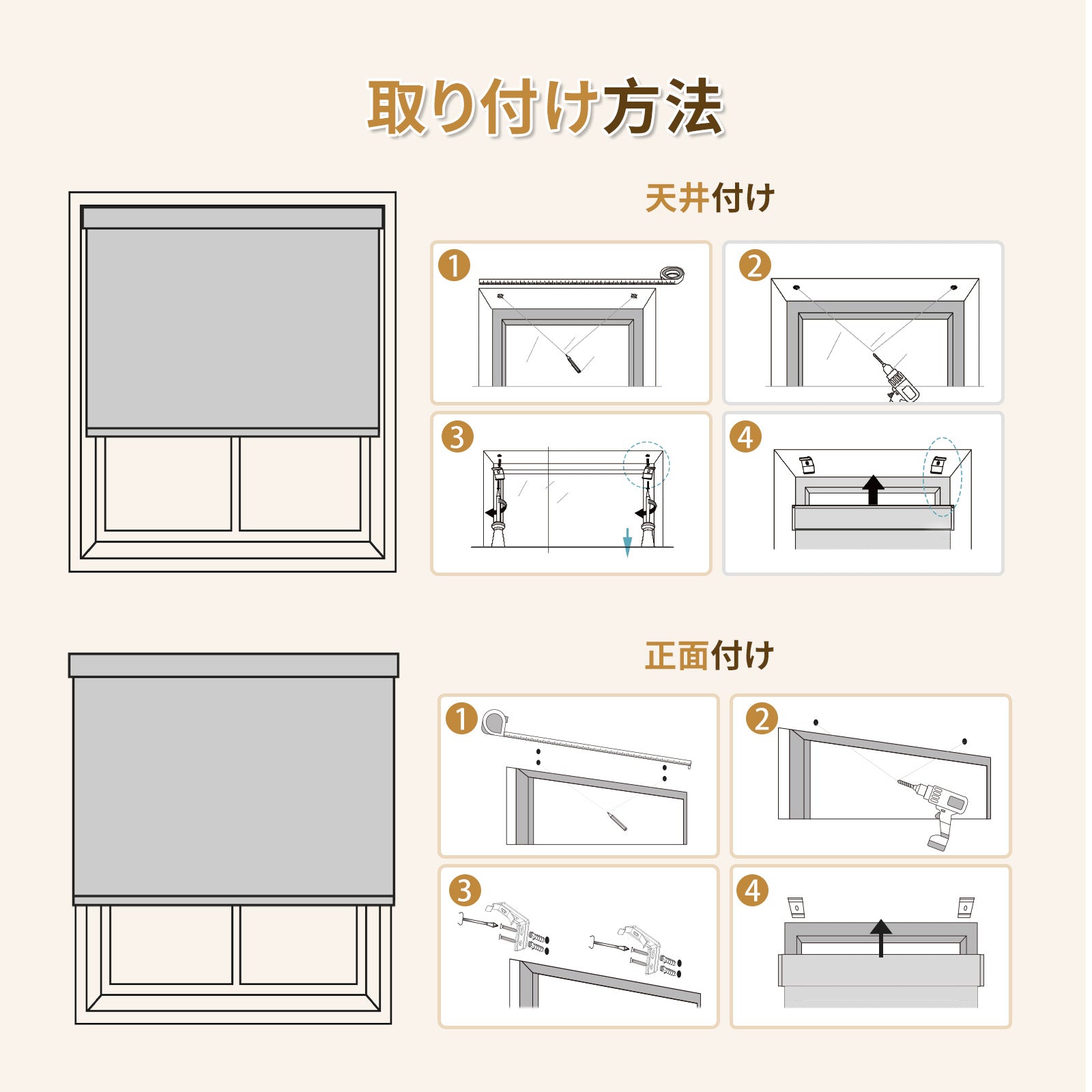 取り付け方法

天井付け

1

2

3

4

正面付け

1

2

3

4