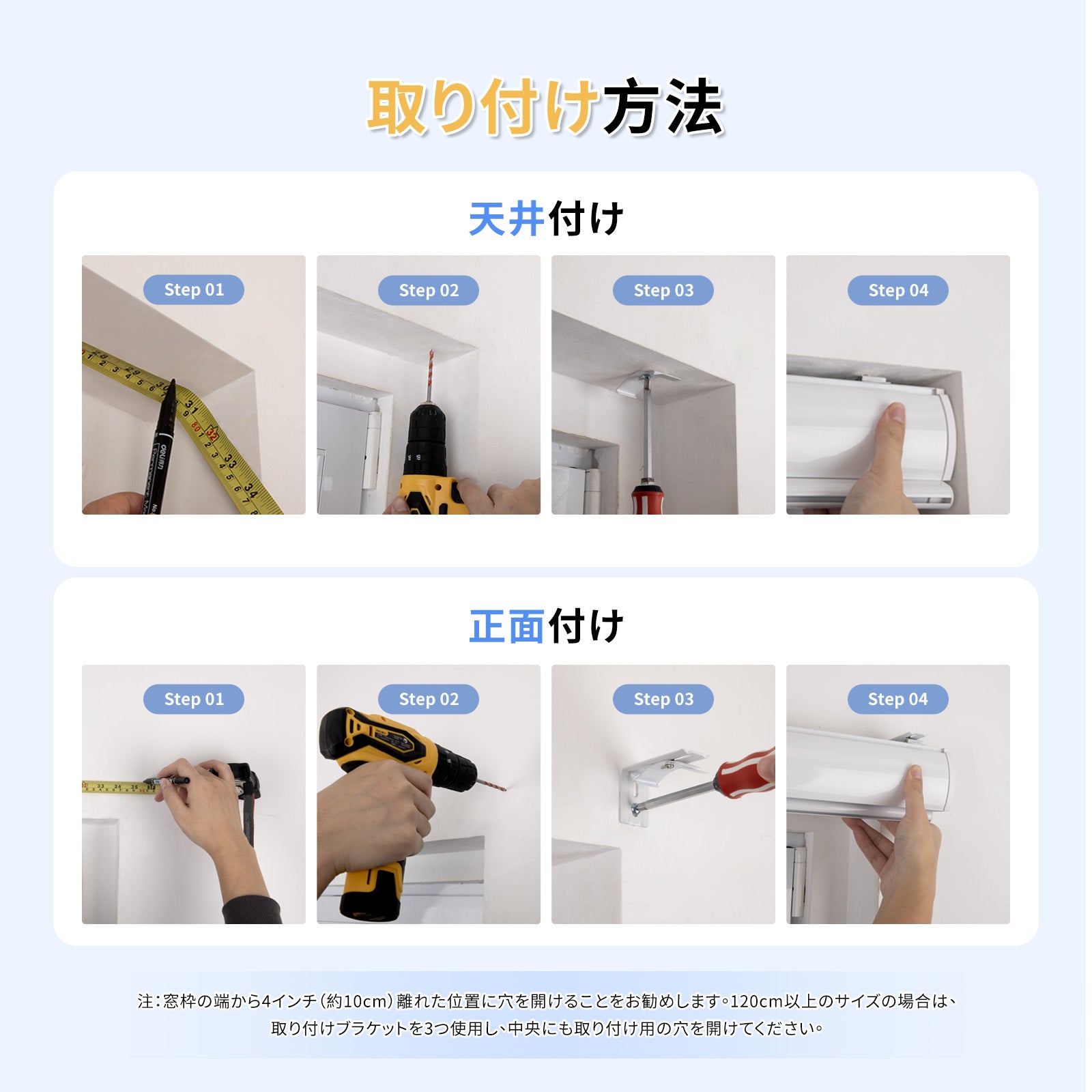 取り付け方法

天井付け

Step 01

Step 02

Step 03

Step 04

正面付け

Step 01

Step 02

Step 03

Step 04

注：窓枠の端から4インチ（約10cm）離れた位置に穴を開けることをお勧めします。120cm以上のサイズの場合は、取り付けブラケットを3つ使用し、中央にも取り付け用の穴を開けてください。