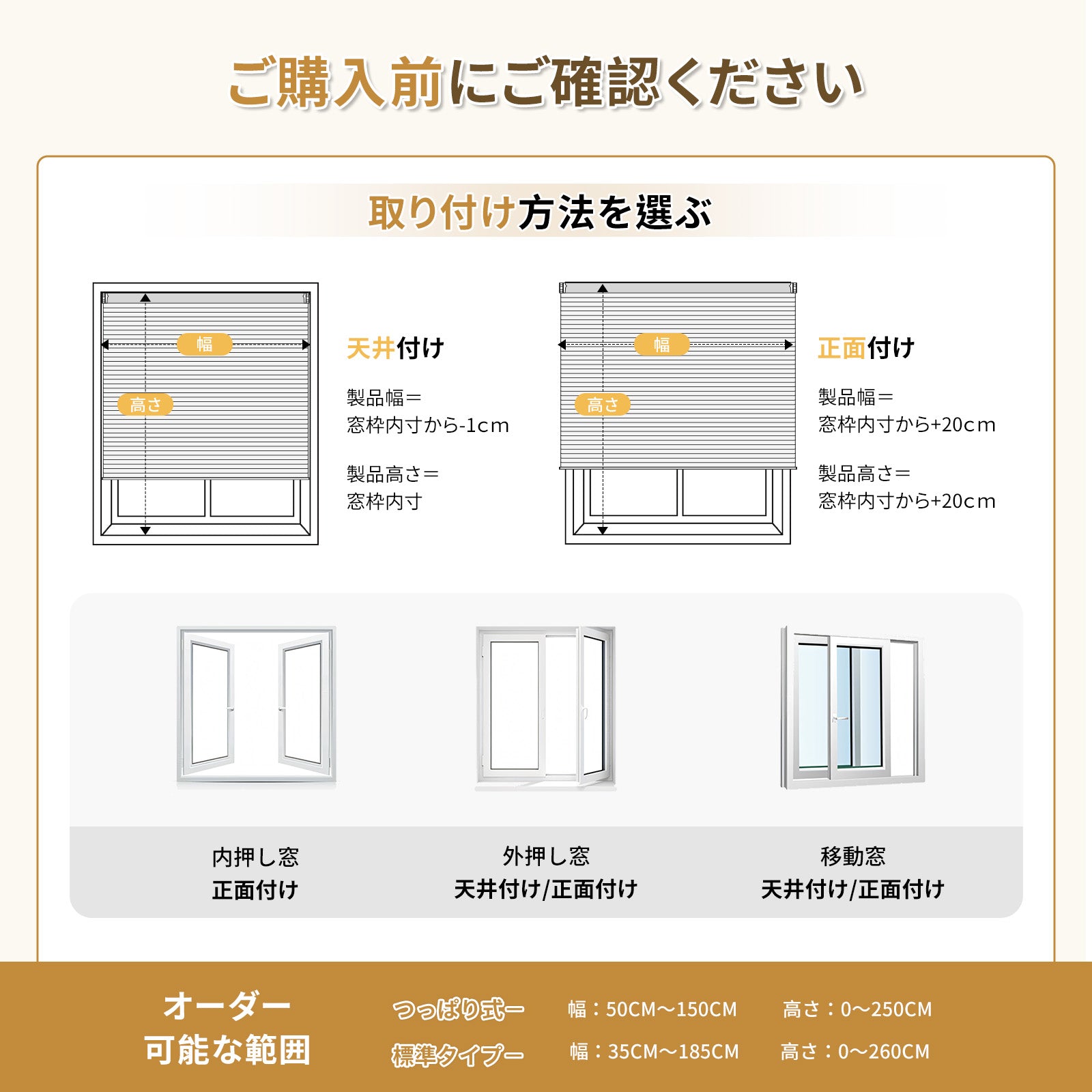 ご購入前にご確認ください

取り付け方法を選ぶ

幅

高さ

天井付け

製品幅＝
窓枠内寸から-1cm

製品高さ＝
窓枠内寸

幅

高さ

正面付け

製品幅＝
窓枠内寸から+20cm

製品高さ＝
窓枠内寸から+20cm

内押し窓
正面付け

外押し窓
天井付け/正面付け

移動窓
天井付け/正面付け

オーダー
可能な範囲

つっぱり式ー　幅：50CM～150CM　高さ：0～250CM

標準タイプー　幅：35CM～185CM　高さ：0～260CM