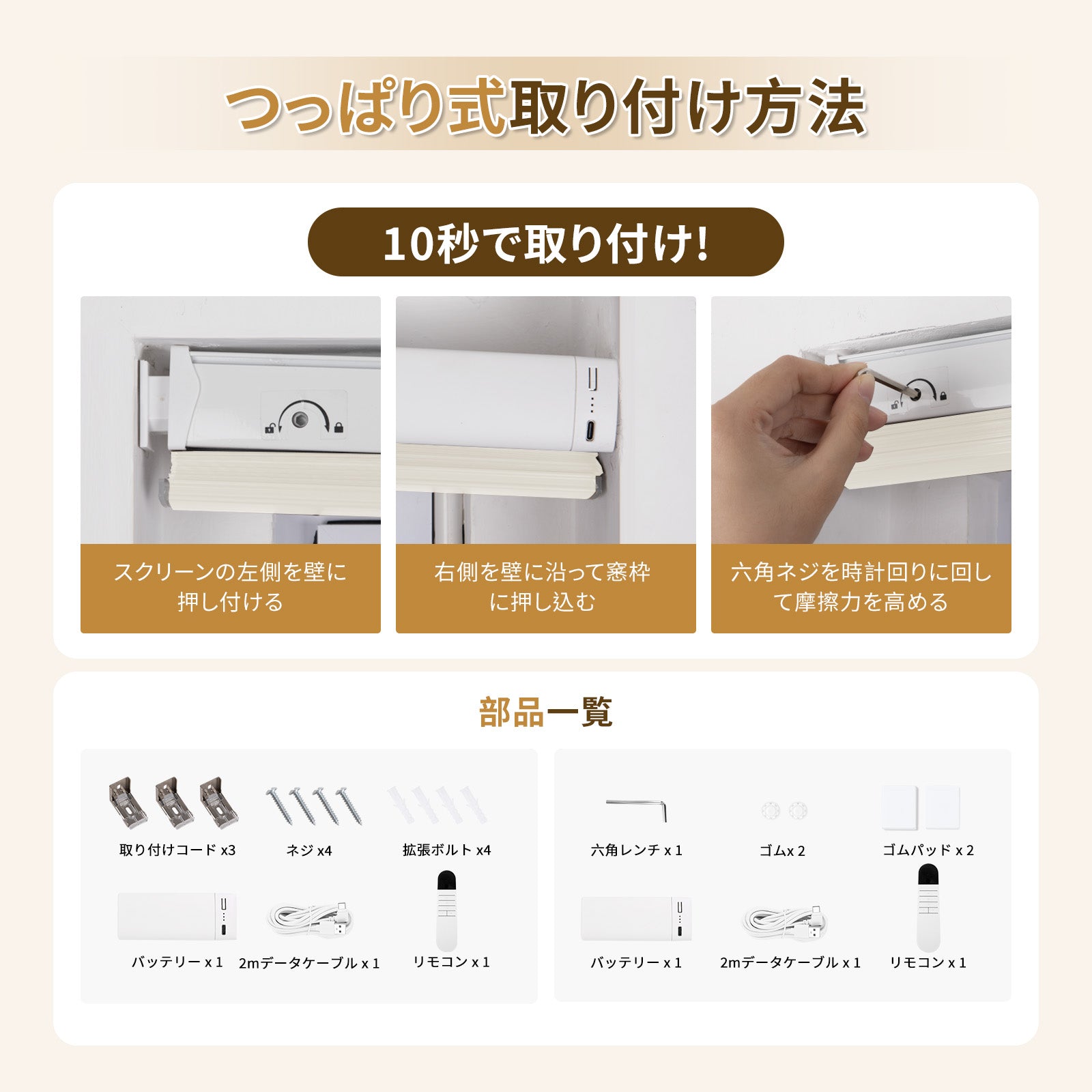 つっぱり式取り付け方法

10秒で取り付け!

スクリーンの左側を壁に押し付ける

右側を壁に沿って窓枠に押し込む

六角ネジを時計回りに回して摩擦力を高める

部品一覧

取り付けコード x3

ネジ x4

拡張ボルト x4

バッテリー x 1

2mデータケーブル x 1

リモコン x 1

六角レンチ x 1

ゴムx 2

ゴムパッド x 2

バッテリー x 1

2mデータケーブル x 1

リモコン x 1