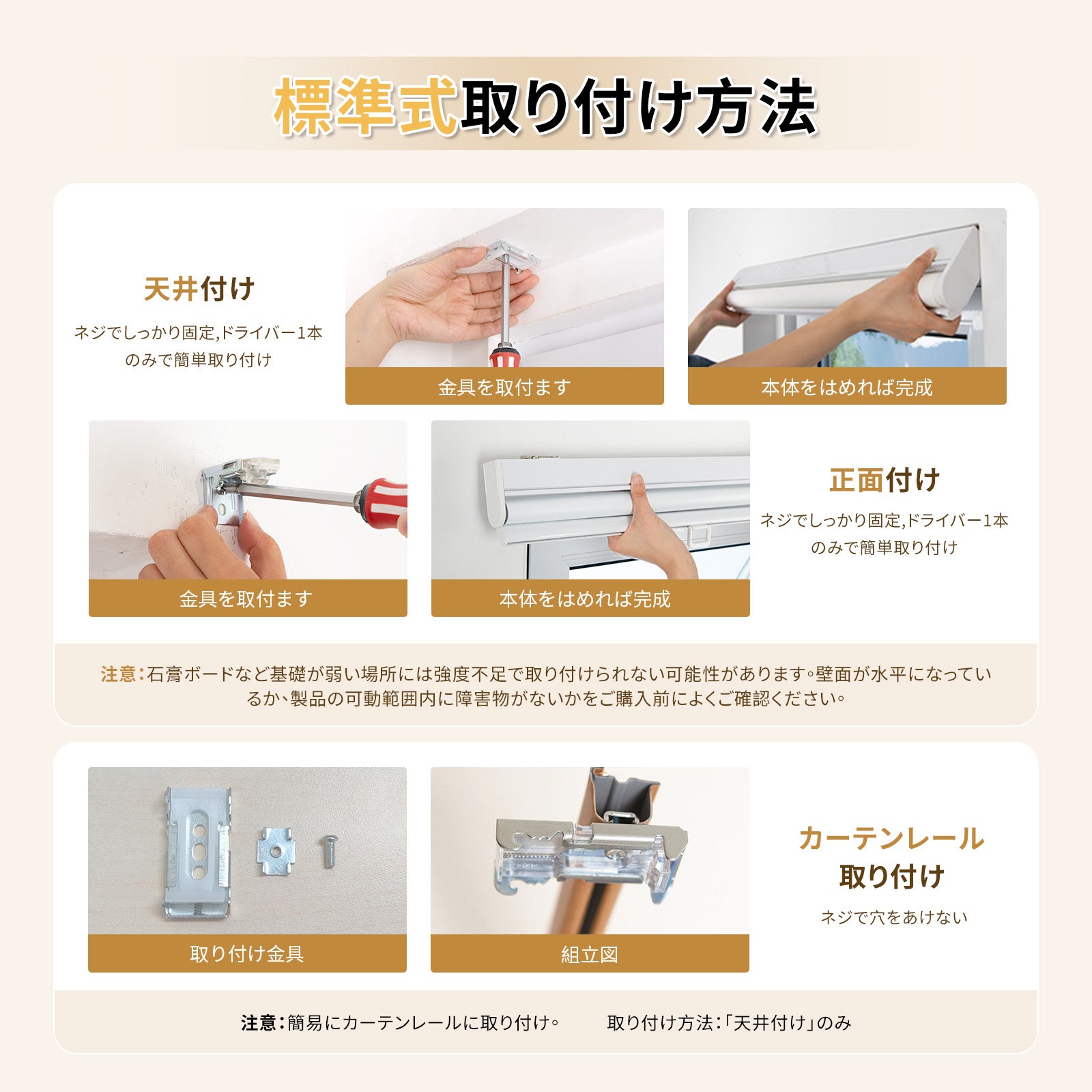 標準式取り付け方法

天井付け

ネジでしっかり固定,ドライバー1本のみで簡単取り付け

金具を取付ます

本体をはめれば完成

金具を取付ます

本体をはめれば完成

正面付け

ネジでしっかり固定,ドライバー1本のみで簡単取り付け

注意:石膏ボードなど基礎が弱い場所には強度不足で取り付けられない可能性があります。壁面が水平になっているか、製品の可動範囲内に障害物がないかをご購入前によくご確認ください。

取り付け金具

組立図

カーテンレール取り付け

ネジで穴をあけない

注意:簡易にカーテンレールに取り付け。　取り付け方法:「天井付け」のみ