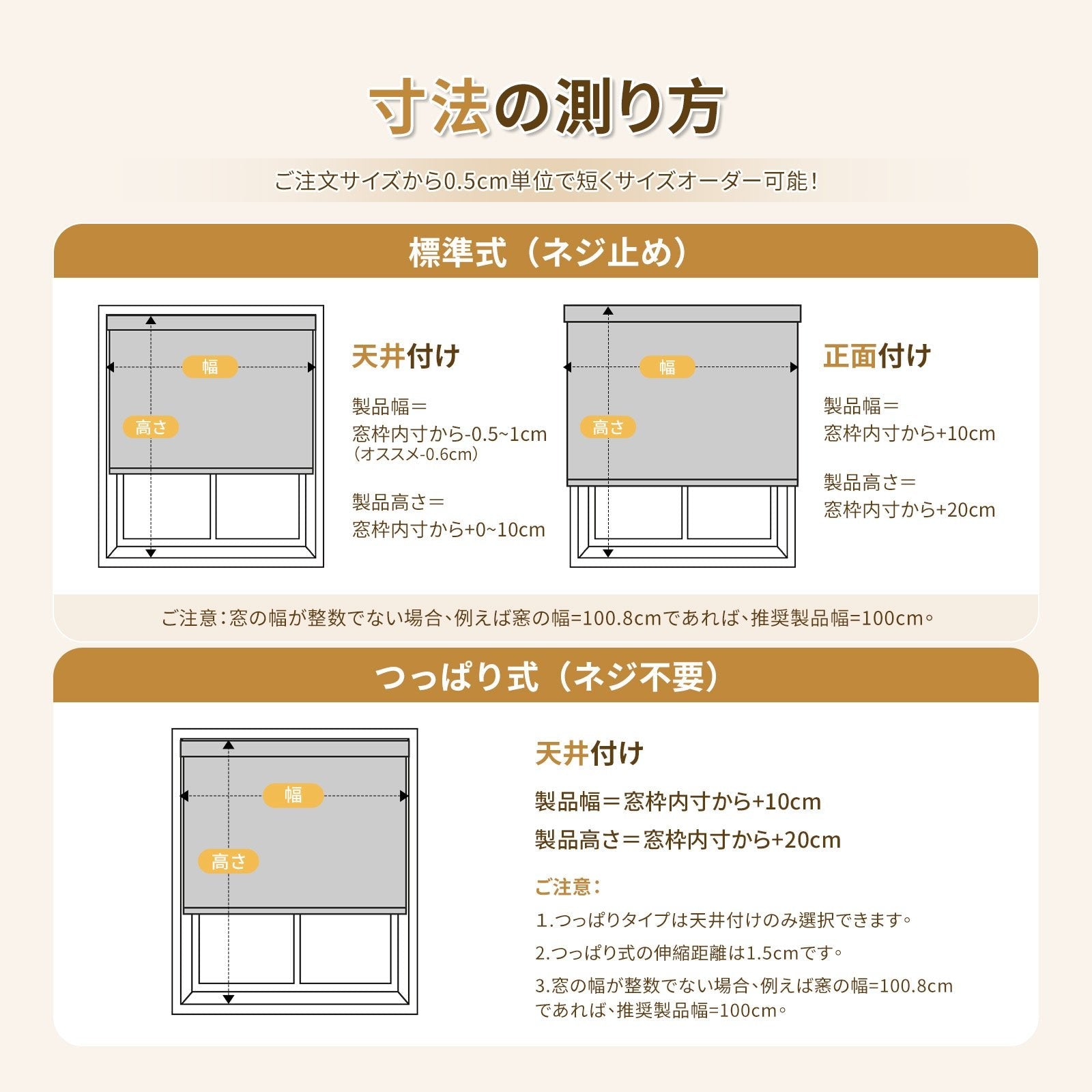 寸法の測り方

ご注文サイズから0.5cm単位で短くサイズオーダー可能！

標準式（ネジ止め）

幅

高さ

天井付け

製品幅＝
窓枠内寸から-0.5~1cm
（オススメ-0.6cm）

製品高さ＝
窓枠内寸から+0~10cm

幅

高さ

正面付け

製品幅＝
窓枠内寸から+10cm

製品高さ＝
窓枠内寸から+20cm

ご注意：窓の幅が整数でない場合、例えば窓の幅=100.8cmであれば、推奨製品幅=100cm。

つっぱり式（ネジ不要）

幅

高さ

天井付け

製品幅＝窓枠内寸から+10cm

製品高さ＝窓枠内寸から+20cm

ご注意：

1.つっぱりタイプは天井付けのみ選択できます。

2.つっぱり式の伸縮距離は1.5cmです。

3.窓の幅が整数でない場合、例えば窓の幅=100.8cmであれば、推奨製品幅=100cm。