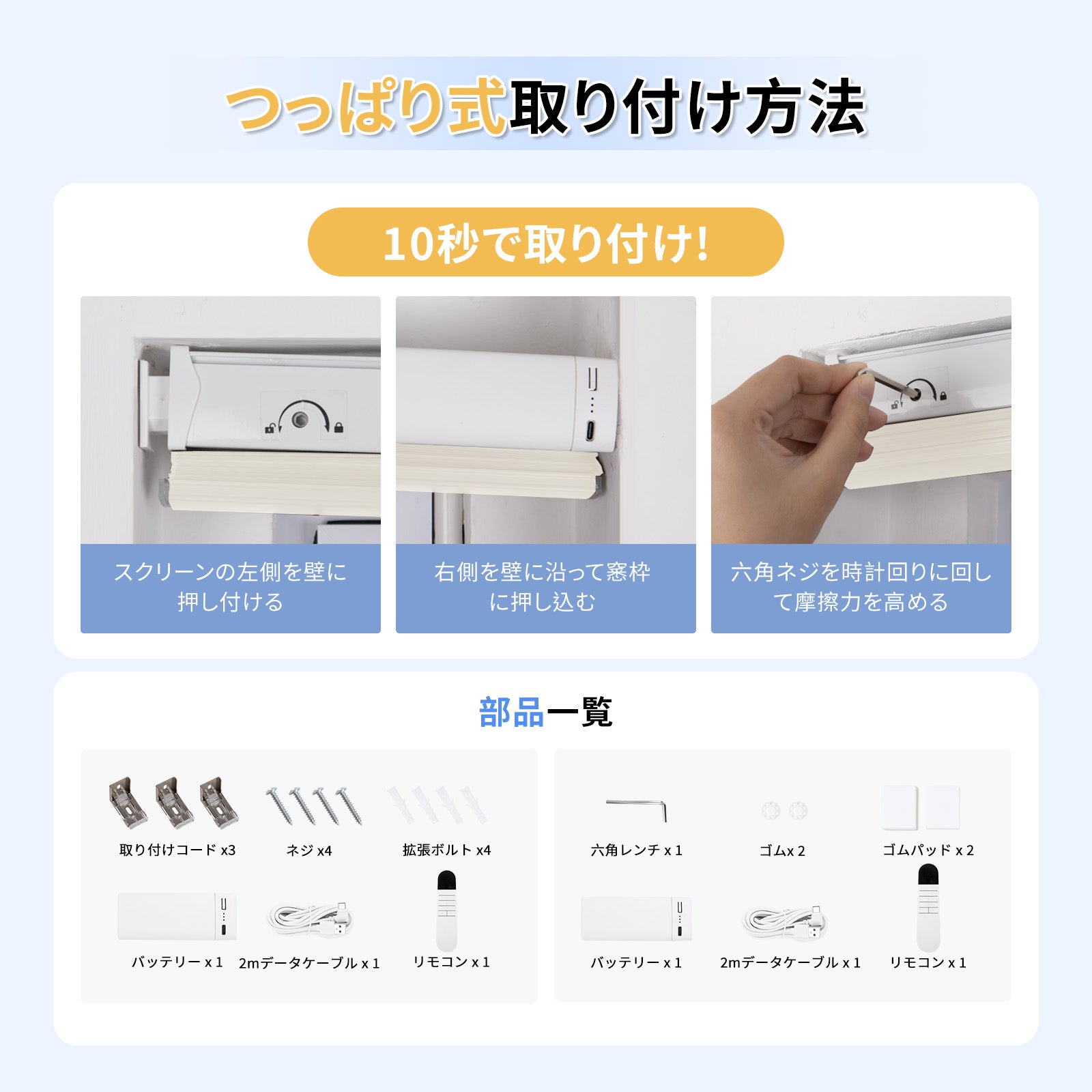 つっぱり式取り付け方法

10秒で取り付け!

スクリーンの左側を壁に押し付ける

右側を壁に沿って窓枠に押し込む

六角ネジを時計回りに回して摩擦力を高める

部品一覧

取り付けコード x3

ネジ x4

拡張ボルト x4

バッテリー x 1

2mデータケーブル x 1

リモコン x 1

六角レンチ x 1

ゴムx 2

ゴムパッド x 2

バッテリー x 1

2mデータケーブル x 1

リモコン x 1