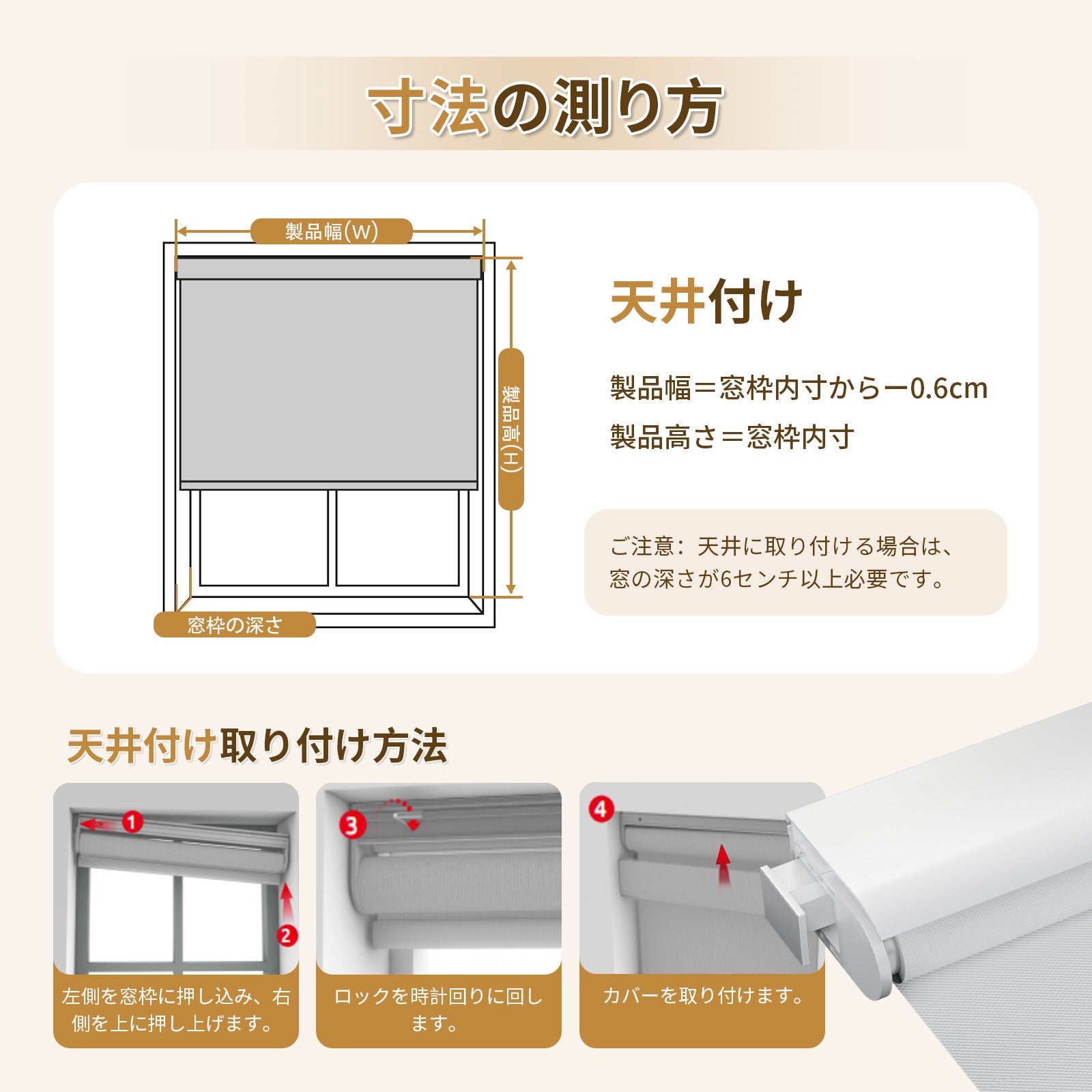 寸法の測り方

製品幅(W)

製品高(H)

窓枠の深さ

天井付け

製品幅＝窓枠内寸からー0.6cm

製品高さ＝窓枠内寸

ご注意：天井に取り付ける場合は、窓の深さが6センチ以上必要です。

天井付け取り付け方法

1

2

左側を窓枠に押し込み、右側を上に押し上げます。

3

ロックを時計回りに回します。

4

カバーを取り付けます。