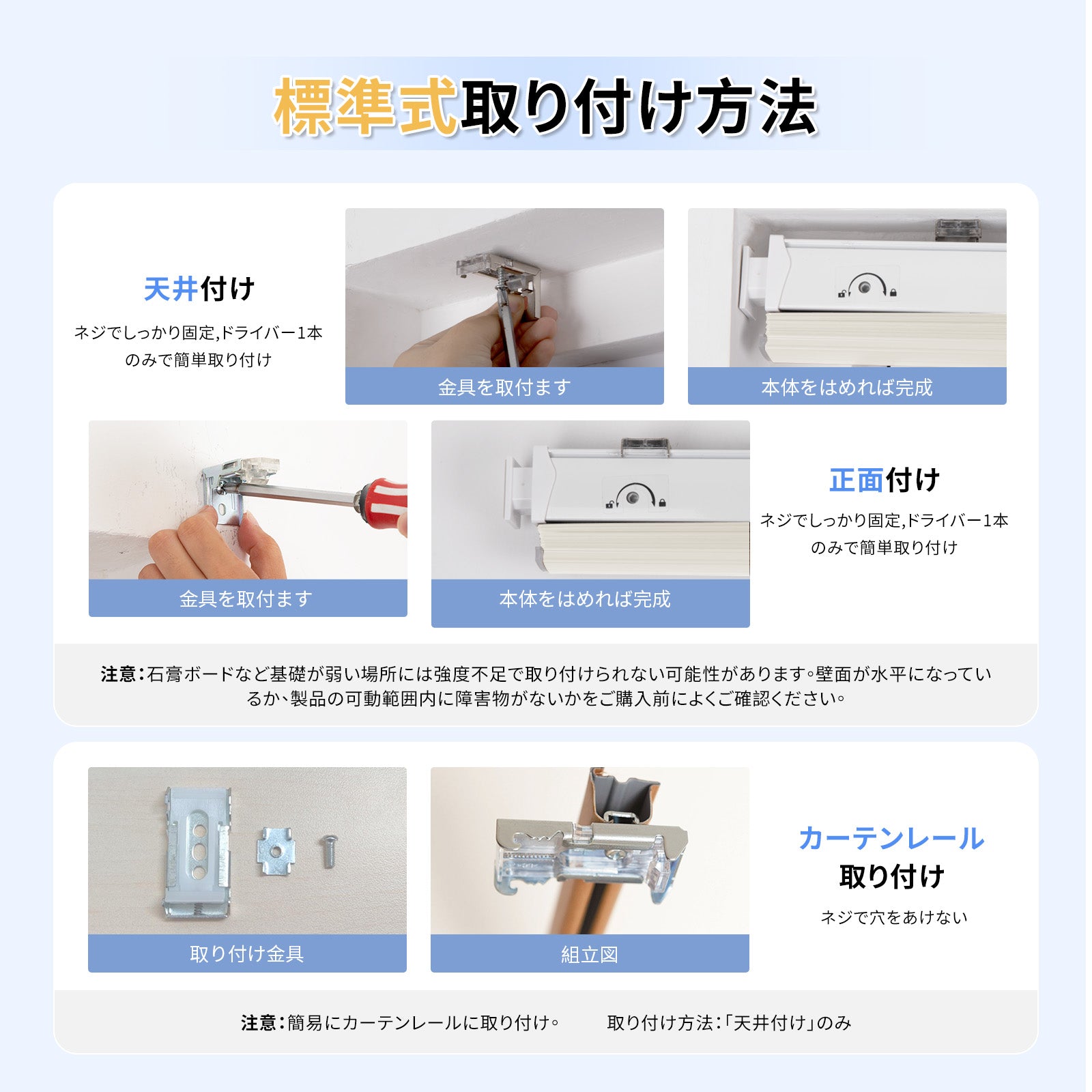 標準式取り付け方法

天井付け

ネジでしっかり固定,ドライバー1本のみで簡単取り付け

金具を取付ます

本体をはめれば完成

金具を取付ます

本体をはめれば完成

正面付け

ネジでしっかり固定,ドライバー1本のみで簡単取り付け

注意：石膏ボードなど基礎が弱い場所には強度不足で取り付けられない可能性があります。壁面が水平になっているか、製品の可動範囲内に障害物がないかをご購入前によくご確認ください。

取り付け金具

組立図

カーテンレール取り付け

ネジで穴をあけない

注意：簡易にカーテンレールに取り付け。　取り付け方法：「天井付け」のみ