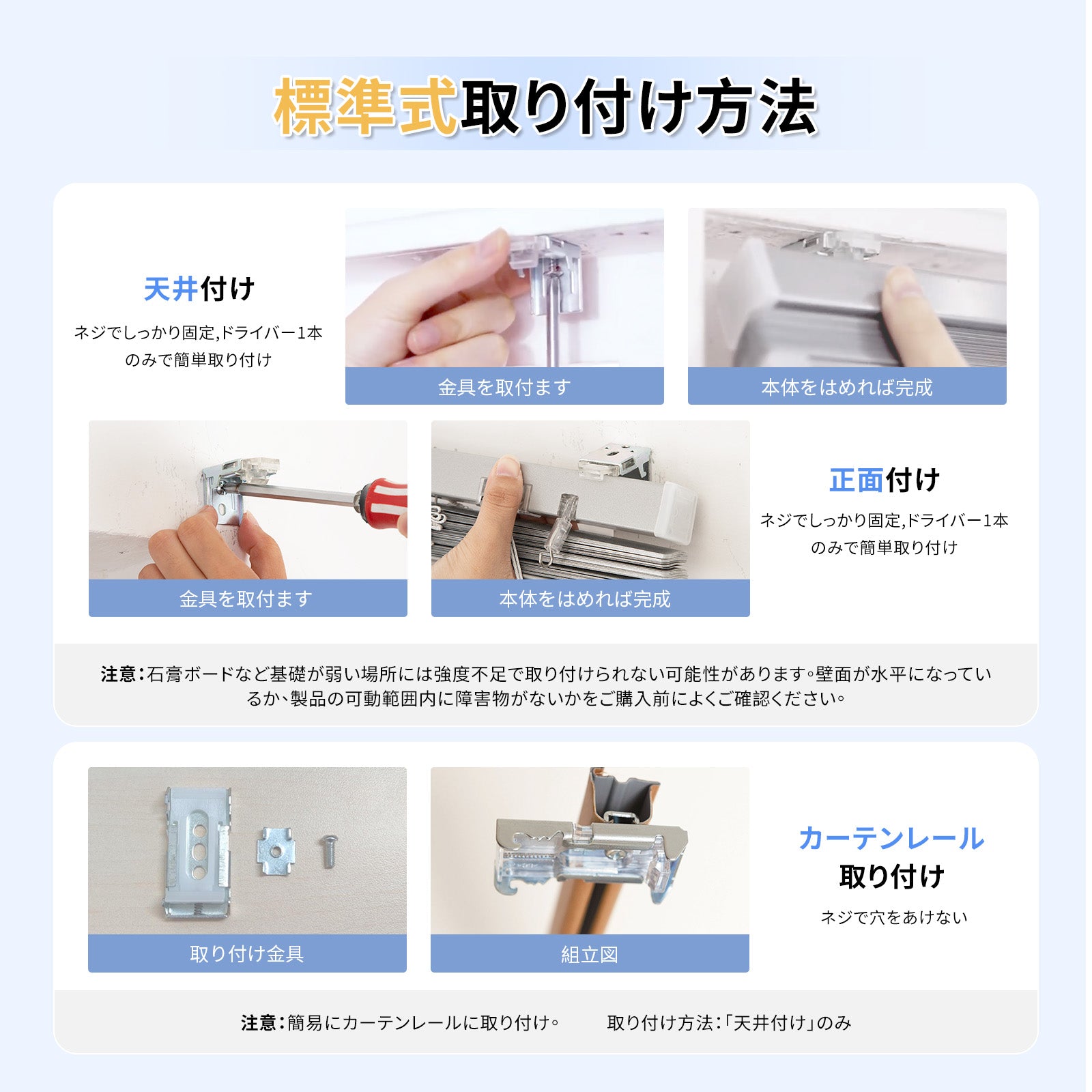 標準式取り付け方法

天井付け

ネジでしっかり固定,ドライバー1本のみで簡単取り付け

金具を取付ます

本体をはめれば完成

金具を取付ます

本体をはめれば完成

正面付け

ネジでしっかり固定,ドライバー1本のみで簡単取り付け

注意:石膏ボードなど基礎が弱い場所には強度不足で取り付けられない可能性があります。壁面が水平になっているか、製品の可動範囲内に障害物がないかをご購入前によくご確認ください。

取り付け金具

組立図

カーテンレール取り付け

ネジで穴をあけない

注意:簡易にカーテンレールに取り付け。　取り付け方法:「天井付け」のみ