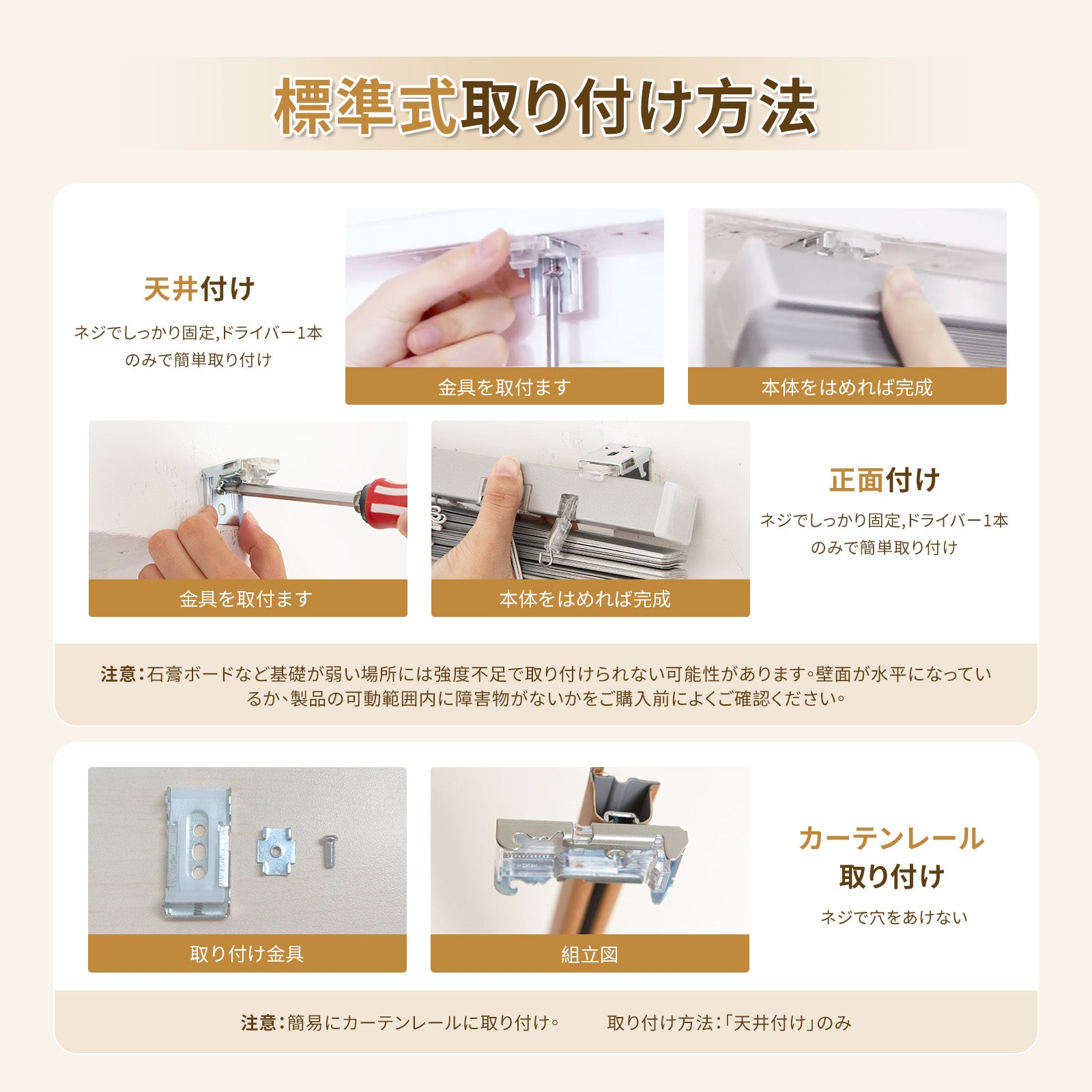 標準式取り付け方法

天井付け

ネジでしっかり固定,ドライバー1本のみで簡単取り付け

金具を取付ます

本体をはめれば完成

金具を取付ます

本体をはめれば完成

正面付け

ネジでしっかり固定,ドライバー1本のみで簡単取り付け

注意:石膏ボードなど基礎が弱い場所には強度不足で取り付けられない可能性があります。壁面が水平になっているか、製品の可動範囲内に障害物がないかをご購入前によくご確認ください。

取り付け金具

組立図

カーテンレール取り付け

ネジで穴をあけない

注意:簡易にカーテンレールに取り付け。　取り付け方法:「天井付け」のみ