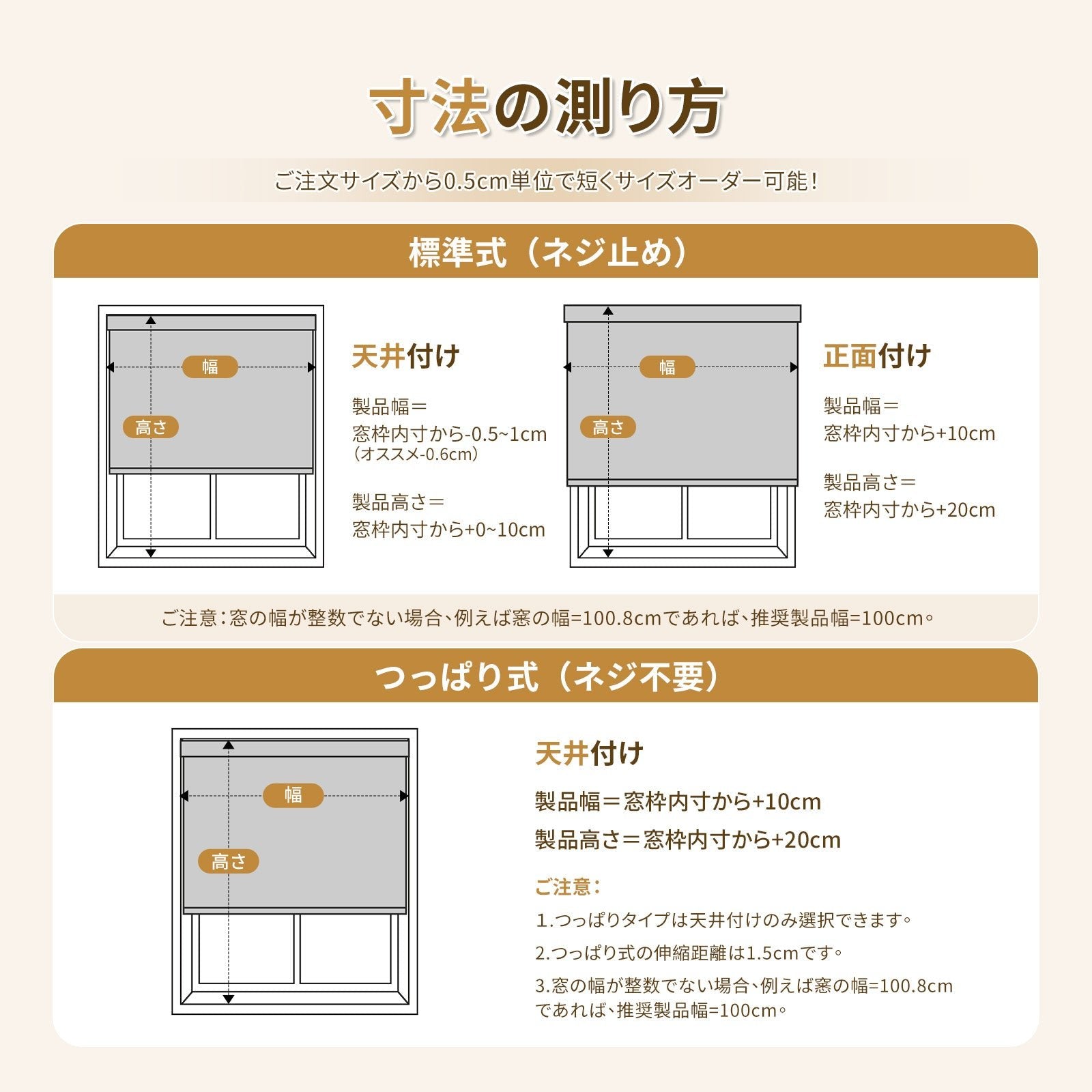 寸法の測り方

ご注文サイズから0.5cm単位で短くサイズオーダー可能！

標準式（ネジ止め）

幅

高さ

天井付け

製品幅＝
窓枠内寸から-0.5~1cm
（オススメ-0.6cm）

製品高さ＝
窓枠内寸から+0~10cm

幅

高さ

正面付け

製品幅＝
窓枠内寸から+10cm

製品高さ＝
窓枠内寸から+20cm

ご注意：窓の幅が整数でない場合、例えば窓の幅=100.8cmであれば、推奨製品幅=100cm。

つっぱり式（ネジ不要）

幅

高さ

天井付け

製品幅＝窓枠内寸から+10cm

製品高さ＝窓枠内寸から+20cm

ご注意：

1.つっぱりタイプは天井付けのみ選択できます。

2.つっぱり式の伸縮距離は1.5cmです。

3.窓の幅が整数でない場合、例えば窓の幅=100.8cmであれば、推奨製品幅=100cm。