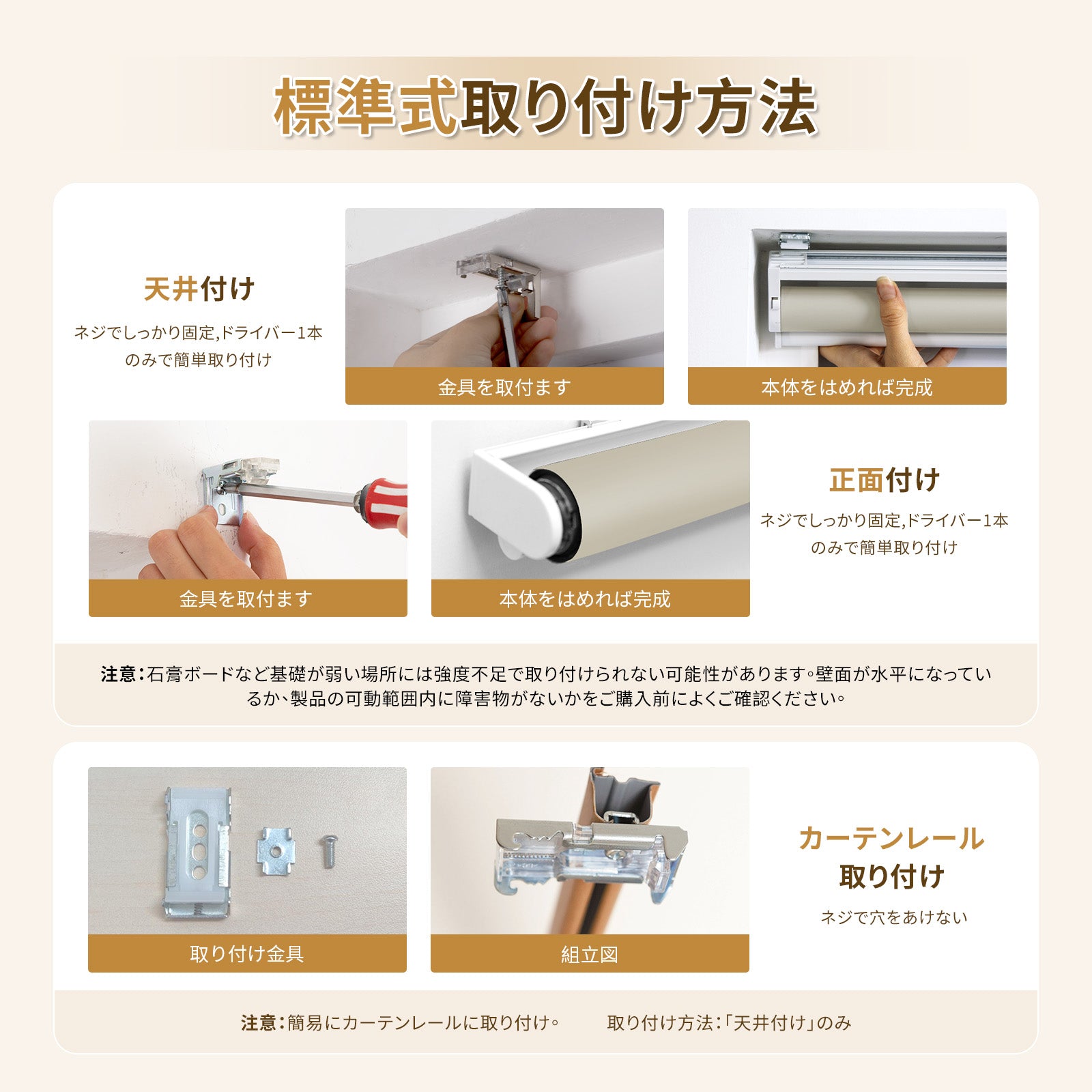 標準式取り付け方法

天井付け

ネジでしっかり固定,ドライバー1本のみで簡単取り付け

金具を取付ます

本体をはめれば完成

金具を取付ます

本体をはめれば完成

正面付け

ネジでしっかり固定,ドライバー1本のみで簡単取り付け

注意:石膏ボードなど基礎が弱い場所には強度不足で取り付けられない可能性があります。壁面が水平になっているか、製品の可動範囲内に障害物がないかをご購入前によくご確認ください。

取り付け金具

組立図

カーテンレール取り付け

ネジで穴をあけない

注意:簡易にカーテンレールに取り付け。 取り付け方法:「天井付け」のみ