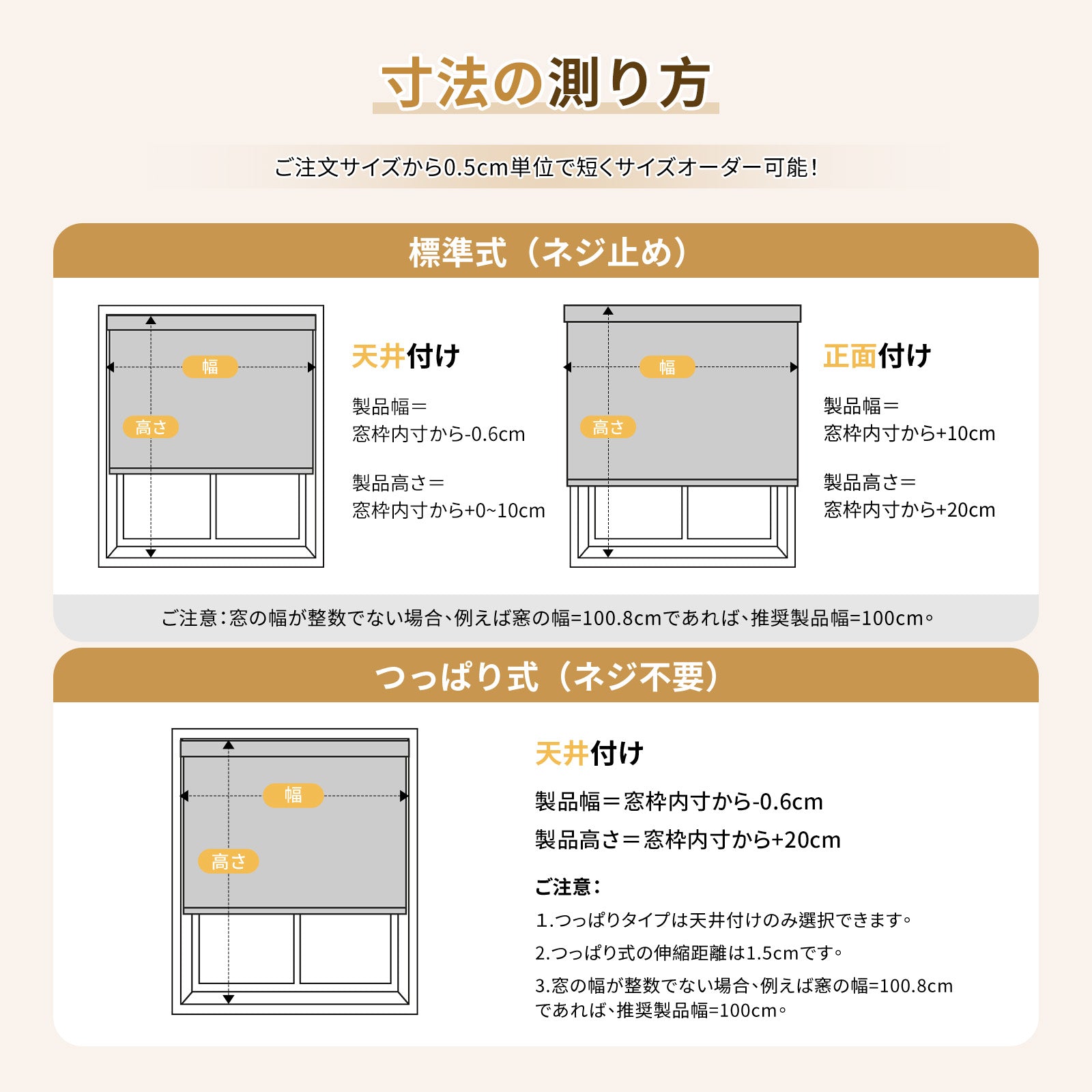 寸法の測り方

ご注文サイズから0.5cm単位で短くサイズオーダー可能！

標準式（ネジ止め）

幅
高さ

天井付け

製品幅＝
窓枠内寸から-0.6cm

製品高さ＝
窓枠内寸から+0~10cm

幅
高さ

正面付け

製品幅＝
窓枠内寸から+10cm

製品高さ＝
窓枠内寸から+20cm

ご注意：窓の幅が整数でない場合、例えば窓の幅=100.8cmであれば、推奨製品幅=100cm。

つっぱり式（ネジ不要）

幅
高さ

天井付け

製品幅＝窓枠内寸から-0.6cm

製品高さ＝窓枠内寸から+20cm

ご注意：

1.つっぱりタイプは天井付けのみ選択できます。

2.つっぱり式の伸縮距離は1.5cmです。

3.窓の幅が整数でない場合、例えば窓の幅=100.8cmであれば、推奨製品幅=100cm。