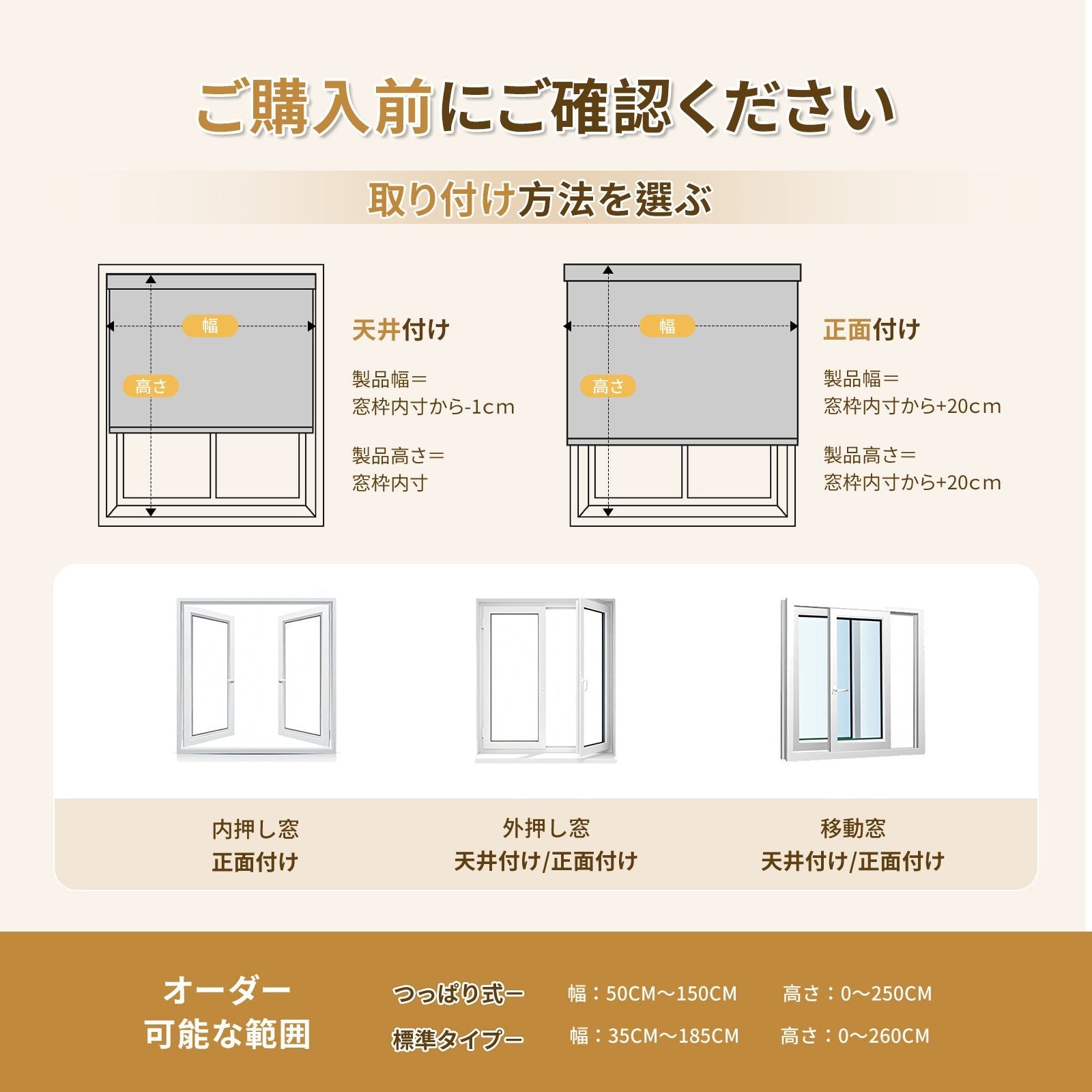 ご購入前にご確認ください

取り付け方法を選ぶ

幅

高さ

天井付け

製品幅＝
窓枠内寸から-1cm

製品高さ＝
窓枠内寸

幅

高さ

正面付け

製品幅＝
窓枠内寸から+20cm

製品高さ＝
窓枠内寸から+20cm

内押し窓
正面付け

外押し窓
天井付け/正面付け

移動窓
天井付け/正面付け

オーダー
可能な範囲

つっぱり式ー　幅：50CM～150CM　高さ：0～250CM

標準タイプー　幅：35CM～185CM　高さ：0～260CM