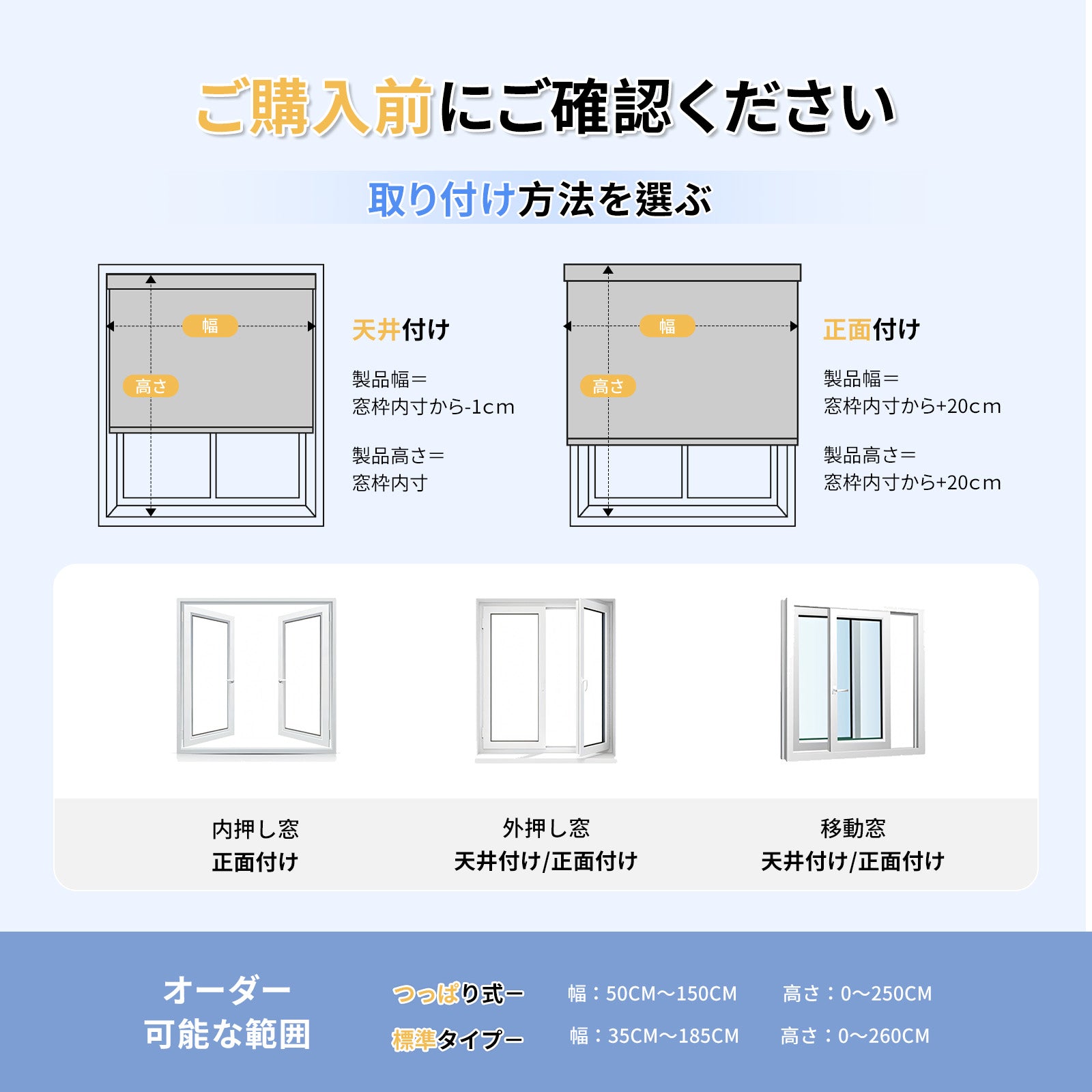 ご購入前にご確認ください

取り付け方法を選ぶ

幅

高さ

天井付け

製品幅＝
窓枠内寸から-1cm

製品高さ＝
窓枠内寸

幅

高さ

正面付け

製品幅＝
窓枠内寸から+20cm

製品高さ＝
窓枠内寸から+20cm

内押し窓
正面付け

外押し窓
天井付け/正面付け

移動窓
天井付け/正面付け

オーダー
可能な範囲

つっぱり式ー　幅：50CM～150CM　高さ：0～250CM

標準タイプー　幅：35CM～185CM　高さ：0～260CM