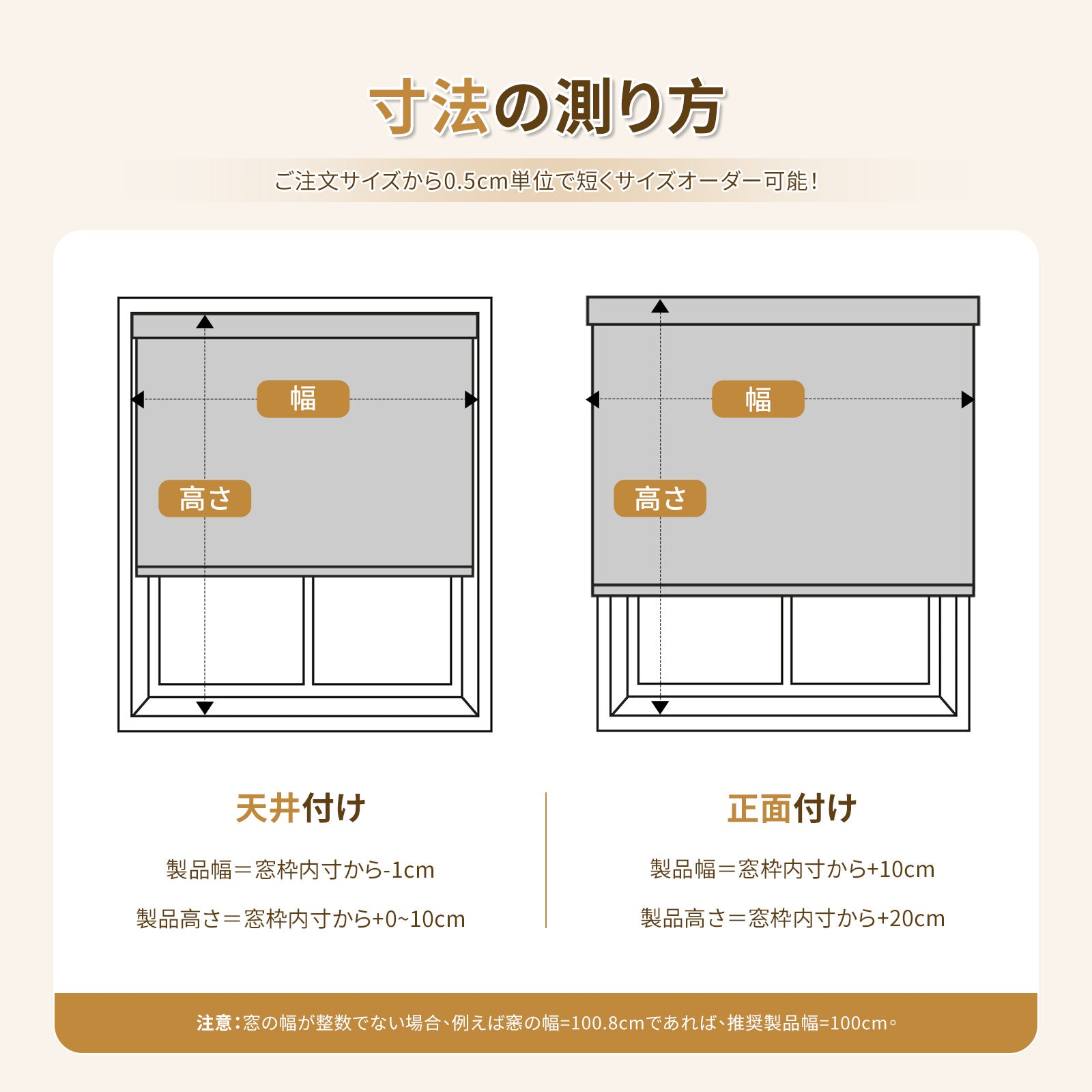 寸法の測り方

ご注文サイズから0.5cm単位で短くサイズオーダー可能!

幅

高さ

幅

高さ

天井付け

製品幅＝窓枠内寸から-1cm

製品高さ＝窓枠内寸から+0~10cm

正面付け

製品幅＝窓枠内寸から+10cm

製品高さ＝窓枠内寸から+20cm

注意:窓の幅が整数でない場合､例えば窓の幅=100.8cmであれば､推奨製品幅=100cm｡