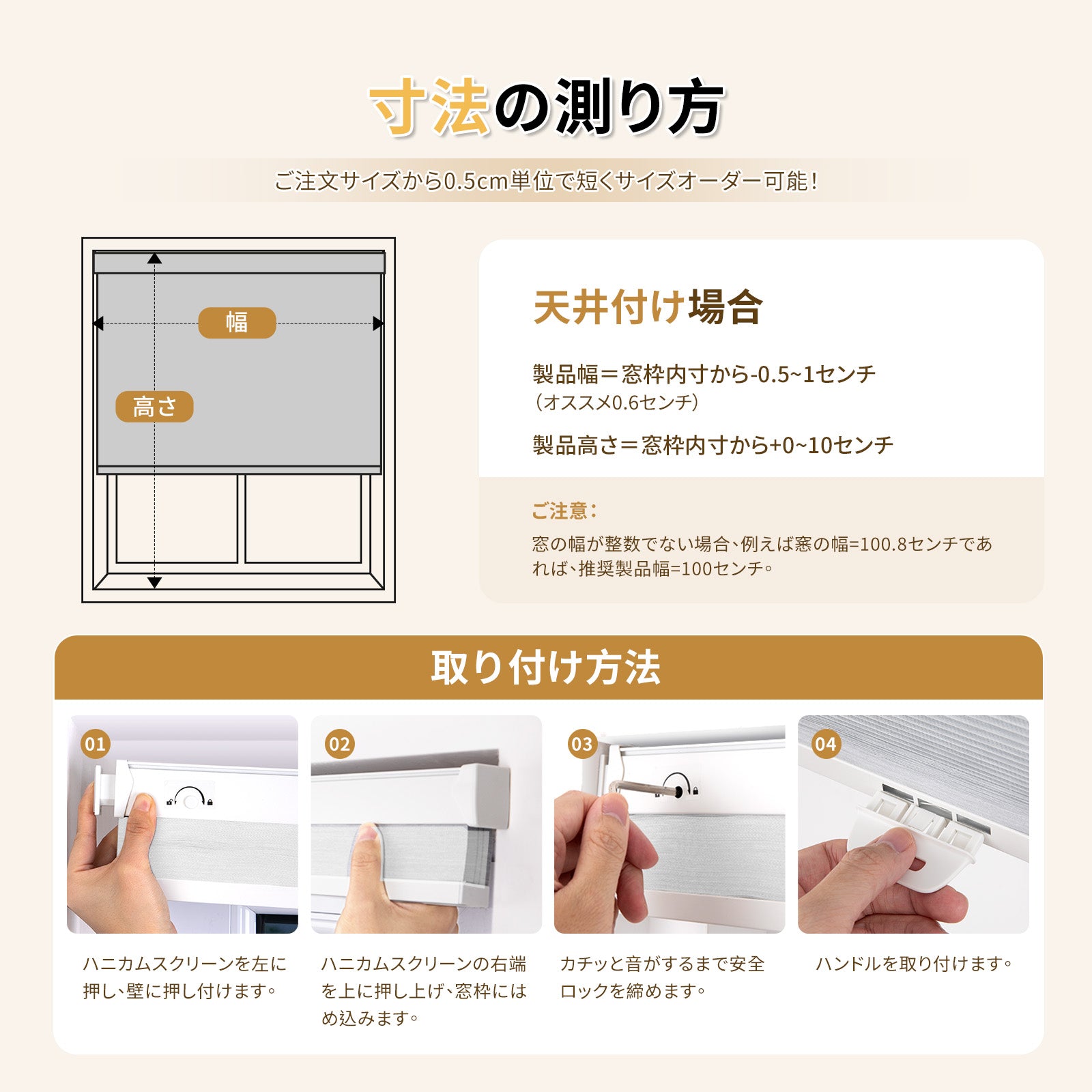 寸法の測り方

ご注文サイズから0.5cm単位で短くサイズオーダー可能！

幅

高さ

天井付け場合

製品幅＝窓枠内寸から-0.5~1センチ
（オススメ0.6センチ）

製品高さ＝窓枠内寸から+0~10センチ

ご注意：
窓の幅が整数でない場合、例えば窓の幅=100.8センチであれば、推奨製品幅=100センチ。

取り付け方法

01
ハニカムスクリーンを左に押し、壁に押し付けます。

02
ハニカムスクリーンの右端を上に押し上げ、窓枠にはめ込みます。

03
カチッと音がするまで安全ロックを締めます。

04
ハンドルを取り付けます。