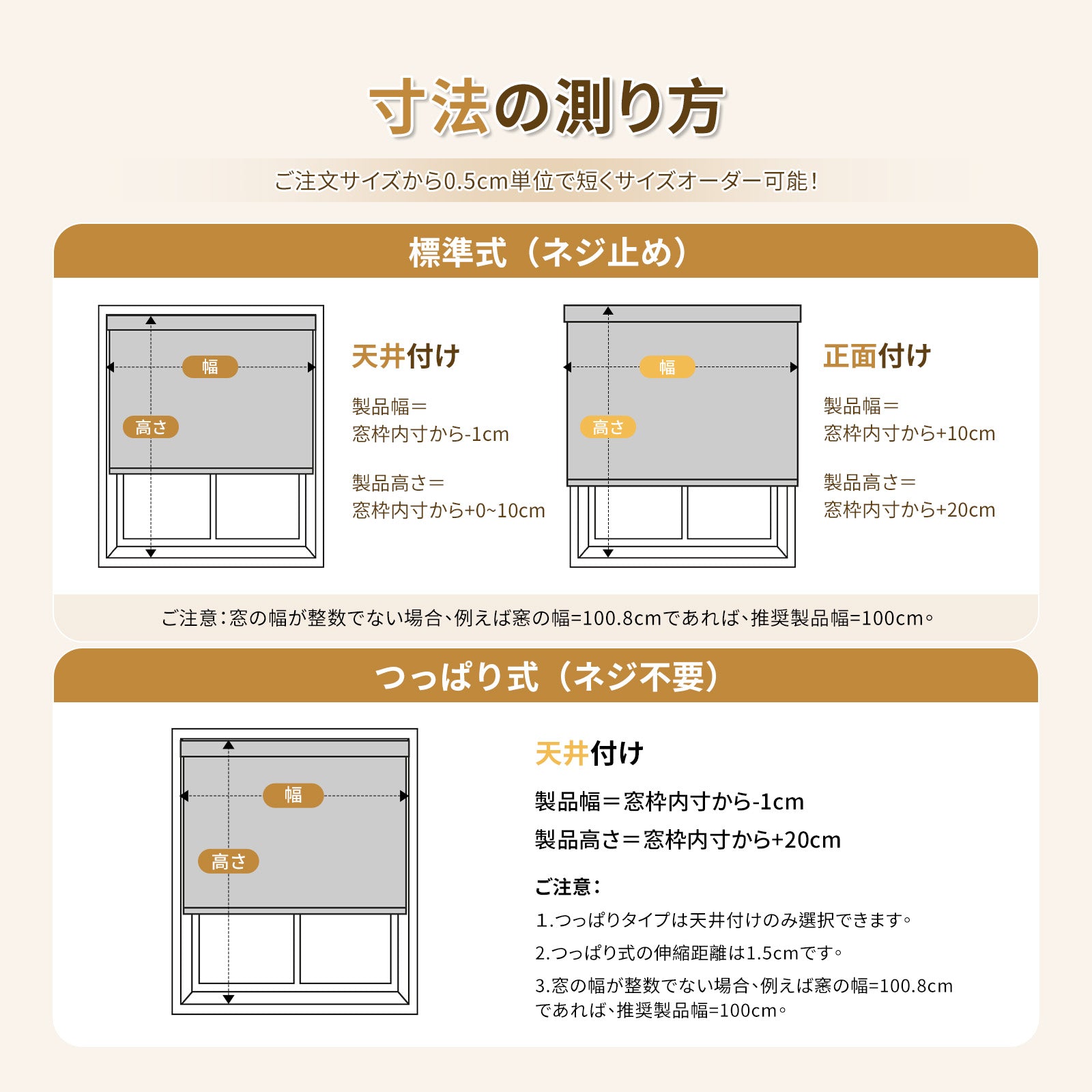 寸法の測り方

ご注文サイズから0.5cm単位で短くサイズオーダー可能!

標準式（ネジ止め）

幅

高さ

天井付け

製品幅＝
窓枠内寸から-1cm

製品高さ＝
窓枠内寸から+0~10cm

幅

高さ

正面付け

製品幅＝
窓枠内寸から+10cm

製品高さ＝
窓枠内寸から+20cm

ご注意：窓の幅が整数でない場合、例えば窓の幅=100.8cmであれば、推奨製品幅=100cm。

つっぱり式（ネジ不要）

幅

高さ

天井付け

製品幅＝窓枠内寸から-1cm

製品高さ＝窓枠内寸から+20cm

ご注意：

1.つっぱりタイプは天井付けのみ選択できます。

2.つっぱり式の伸縮距離は1.5cmです。

3.窓の幅が整数でない場合、例えば窓の幅=100.8cmであれば、推奨製品幅=100cm。