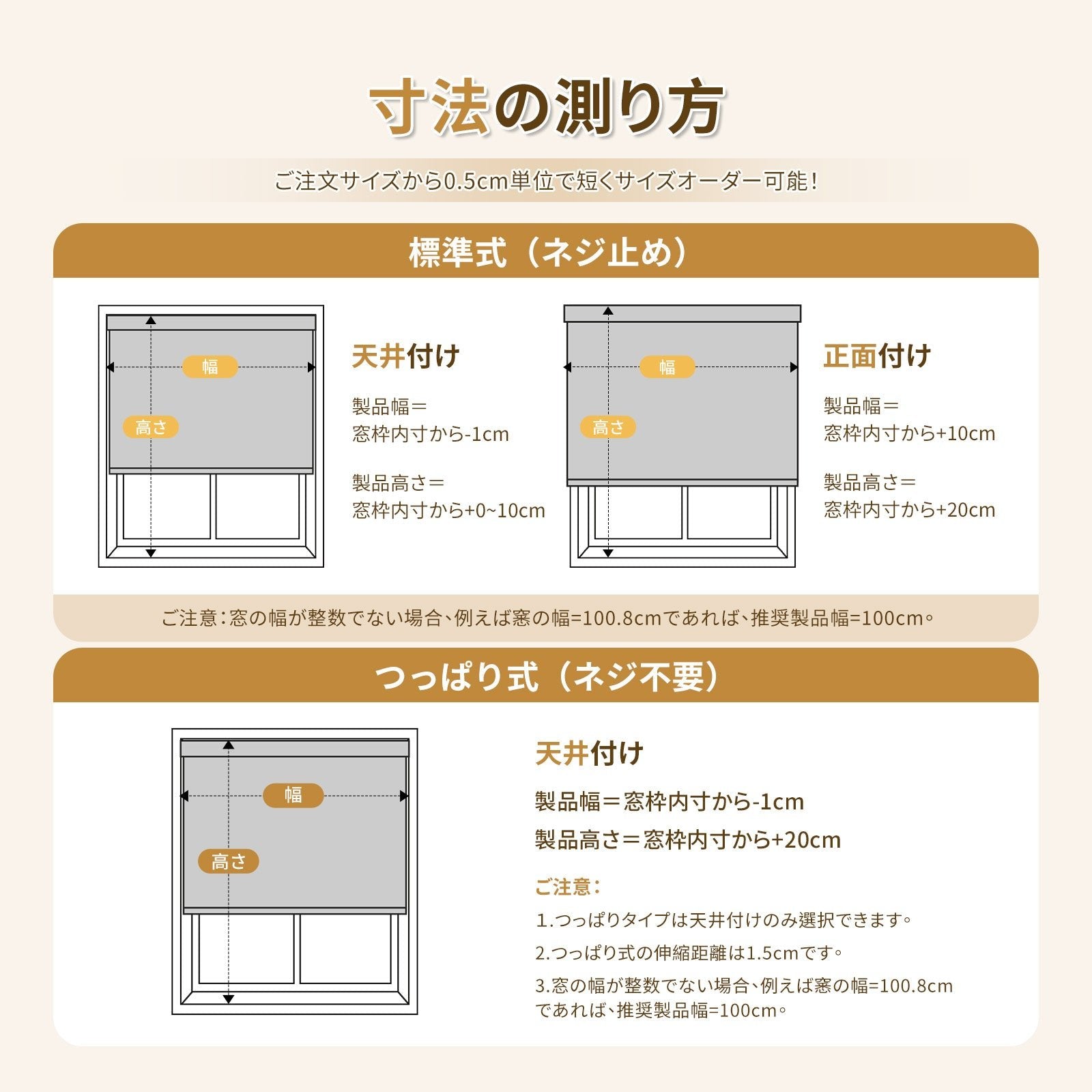 寸法の測り方

ご注文サイズから0.5cm単位で短くサイズオーダー可能！

標準式（ネジ止め）

幅

高さ

天井付け

製品幅＝
窓枠内寸から-1cm

製品高さ＝
窓枠内寸から+0~10cm

幅

高さ

正面付け

製品幅＝
窓枠内寸から+10cm

製品高さ＝
窓枠内寸から+20cm

ご注意：窓の幅が整数でない場合、例えば窓の幅=100.8cmであれば、推奨製品幅=100cm。

つっぱり式（ネジ不要）

幅

高さ

天井付け

製品幅＝窓枠内寸から-1cm

製品高さ＝窓枠内寸から+20cm

ご注意：

1.つっぱりタイプは天井付けのみ選択できます。

2.つっぱり式の伸縮距離は1.5cmです。

3.窓の幅が整数でない場合、例えば窓の幅=100.8cmであれば、推奨製品幅=100cm。