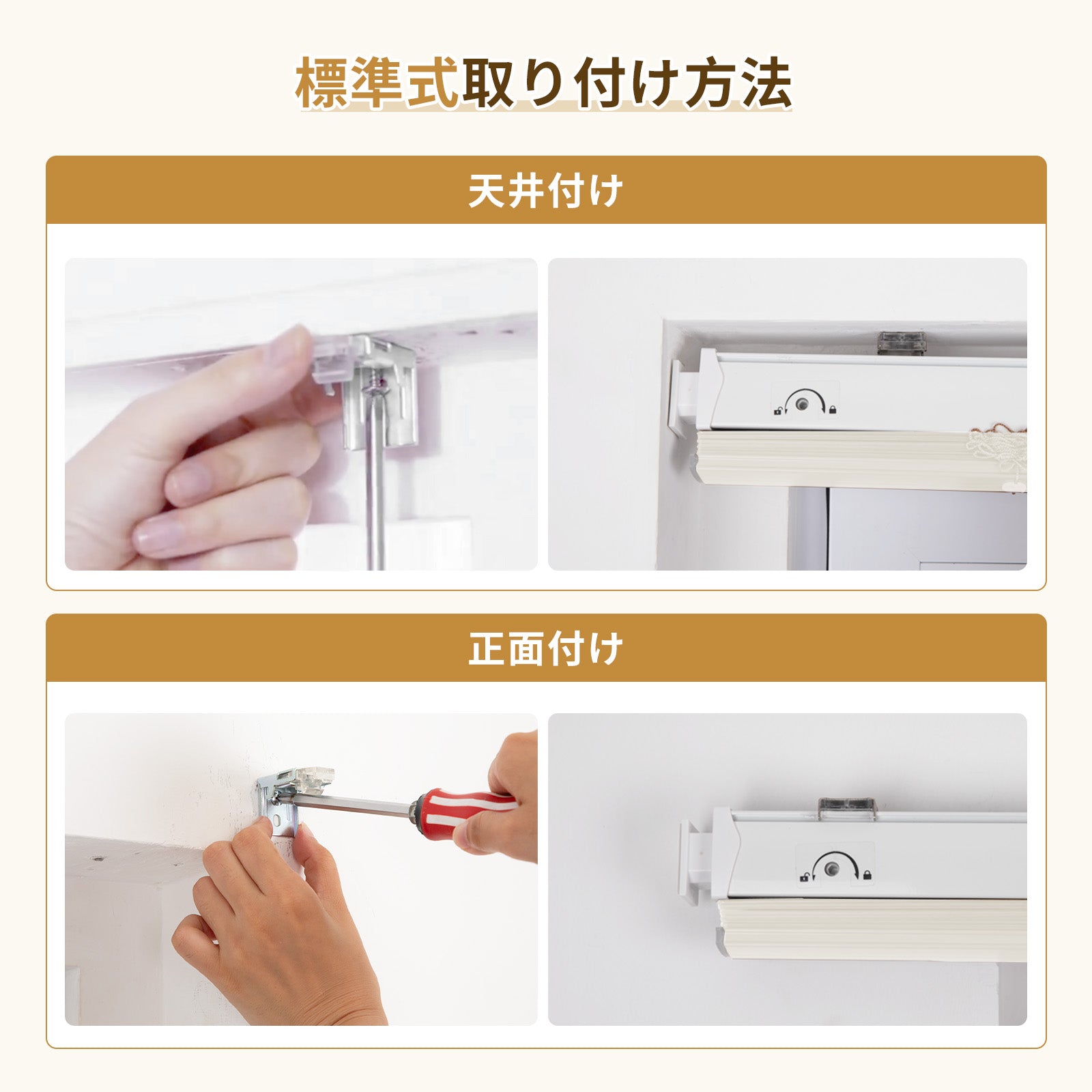 標準式取り付け方法

天井付け

正面付け