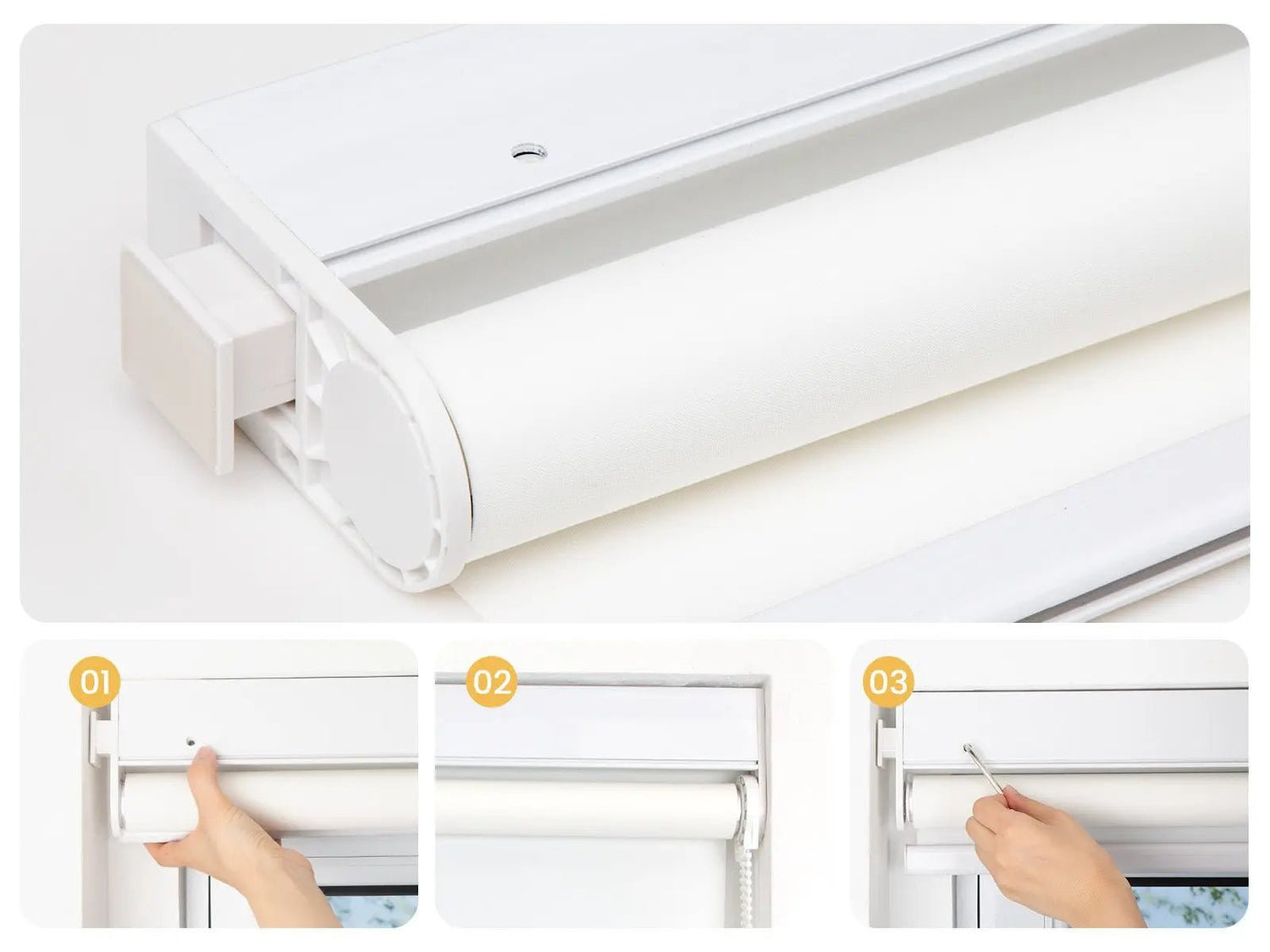 01

02

03