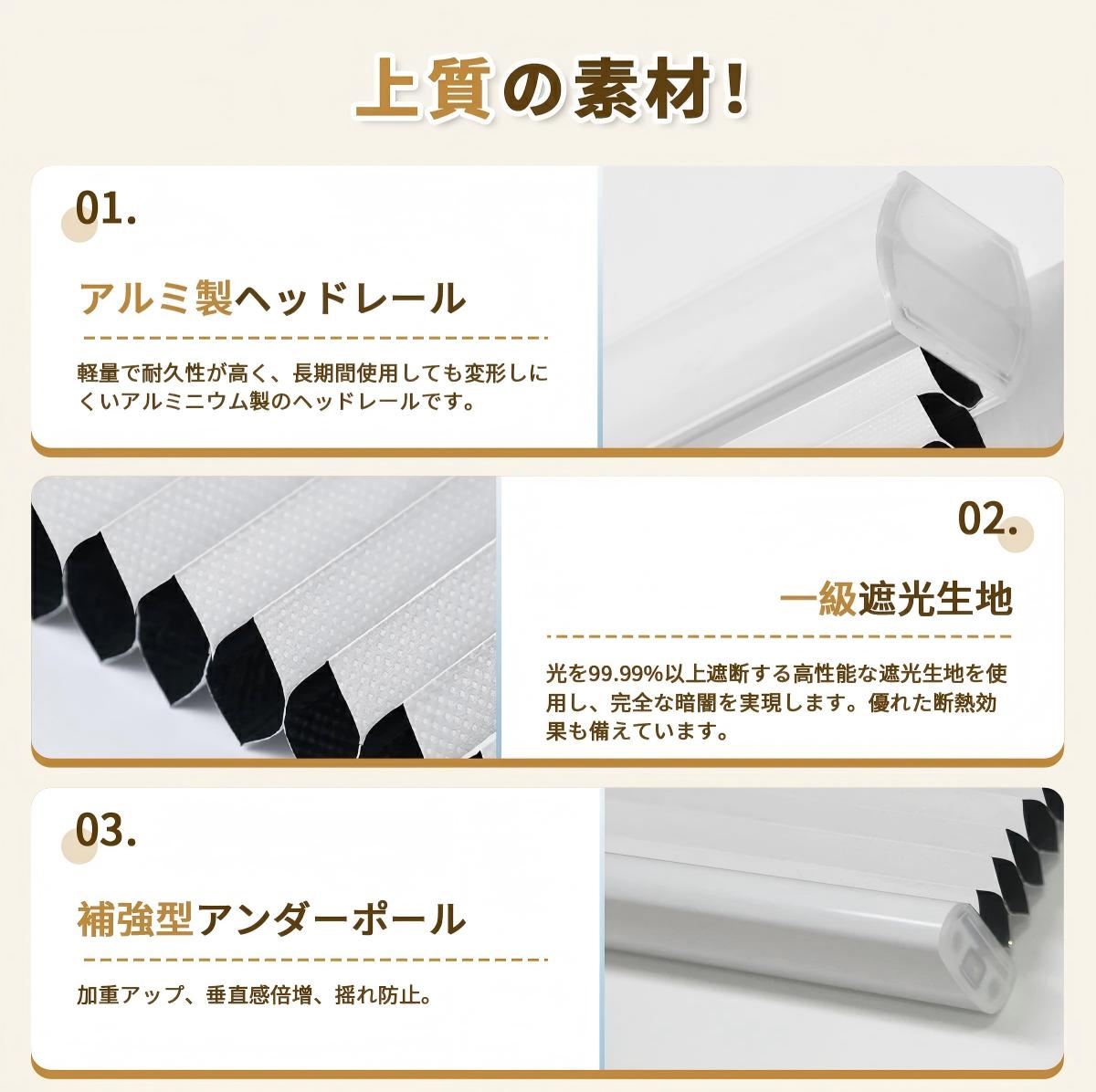 上質の素材!

01.

アルミ製ヘッドレール

軽量で耐久性が高く、長期間使用しても変形しにくいアルミニウム製のヘッドレールです。

02.

一級遮光生地

光を99.99%以上遮断する高性能な遮光生地を使用し、完全な暗闇を実現します。優れた断熱効果も備えています。

03.

補強型アンダーポール

加重アップ、垂直感倍増、揺れ防止。