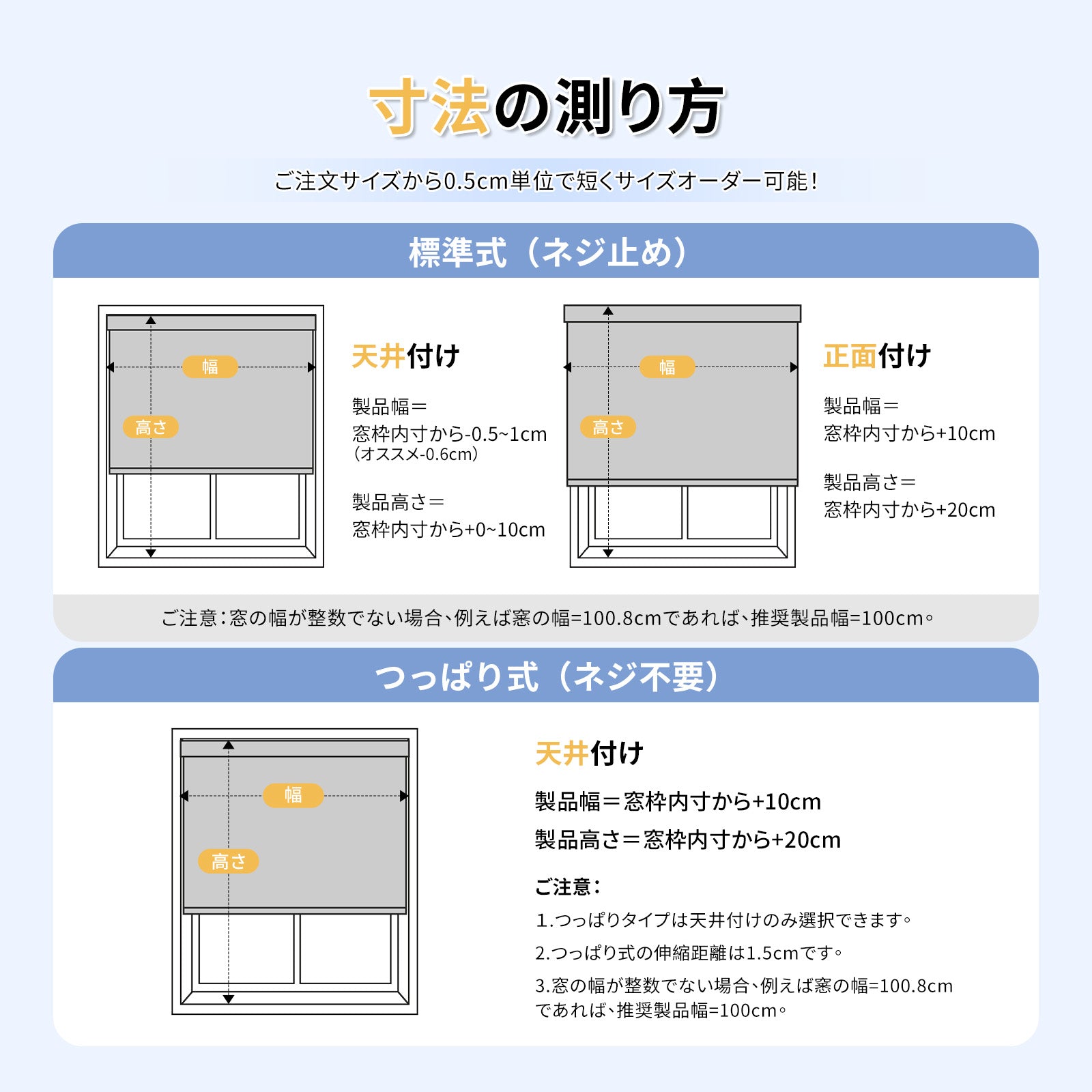 寸法の測り方

ご注文サイズから0.5cm単位で短くサイズオーダー可能！

標準式（ネジ止め）

幅
高さ

天井付け

製品幅＝
窓枠内寸から-0.5~1cm
（オススメ-0.6cm）

製品高さ＝
窓枠内寸から+0~10cm

幅
高さ

正面付け

製品幅＝
窓枠内寸から+10cm

製品高さ＝
窓枠内寸から+20cm

ご注意：窓の幅が整数でない場合、例えば窓の幅=100.8cmであれば、推奨製品幅=100cm。

つっぱり式（ネジ不要）

幅
高さ

天井付け

製品幅＝窓枠内寸から+10cm

製品高さ＝窓枠内寸から+20cm

ご注意：

1.つっぱりタイプは天井付けのみ選択できます。

2.つっぱり式の伸縮距離は1.5cmです。

3.窓の幅が整数でない場合、例えば窓の幅=100.8cmであれば、推奨製品幅=100cm。