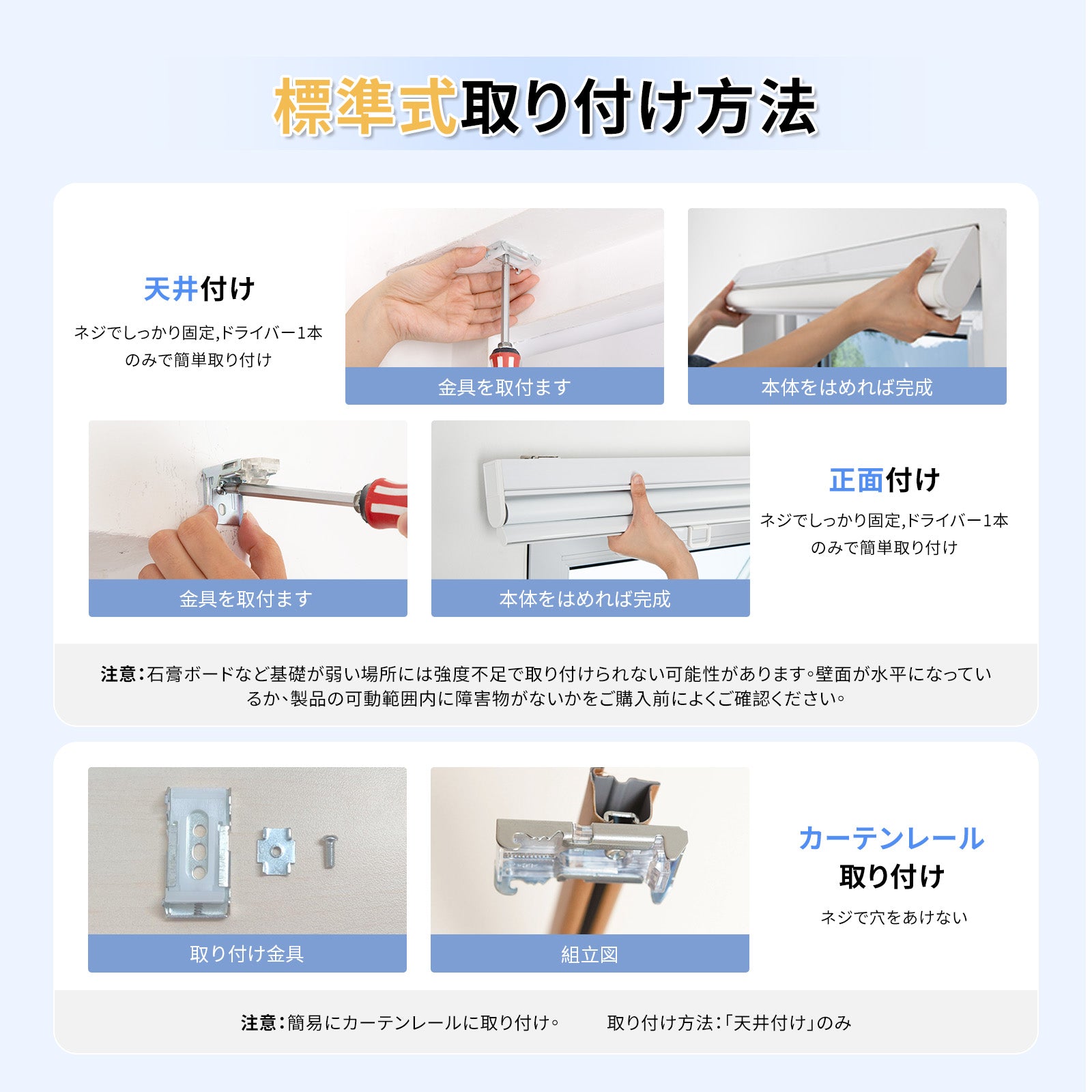 標準式取り付け方法

天井付け

ネジでしっかり固定,ドライバー1本のみで簡単取り付け

金具を取付ます

本体をはめれば完成

金具を取付ます

本体をはめれば完成

正面付け

ネジでしっかり固定,ドライバー1本のみで簡単取り付け

注意：石膏ボードなど基礎が弱い場所には強度不足で取り付けられない可能性があります。壁面が水平になっているか、製品の可動範囲内に障害物がないかをご購入前によくご確認ください。

取り付け金具

組立図

カーテンレール取り付け

ネジで穴をあけない

注意：簡易にカーテンレールに取り付け。　取り付け方法：「天井付け」のみ