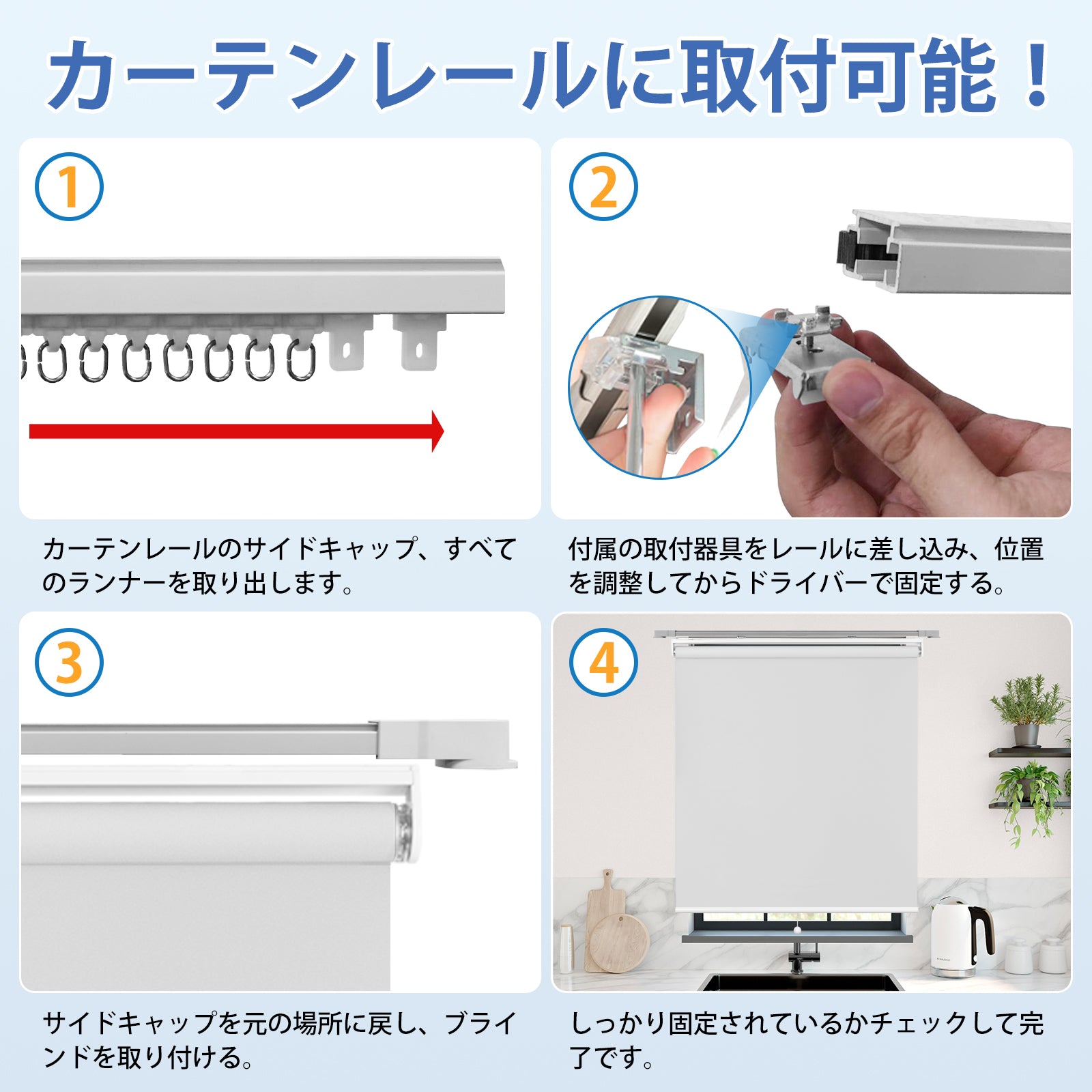 カーテンレールに取付可能！

1

カーテンレールのサイドキャップ、すべてのランナーを取り出します。

2

付属の取付器具をレールに差し込み、位置を調整してからドライバーで固定する。

3

サイドキャップを元の場所に戻し、ブラインドを取り付ける。

4

しっかり固定されているかチェックして完了です。