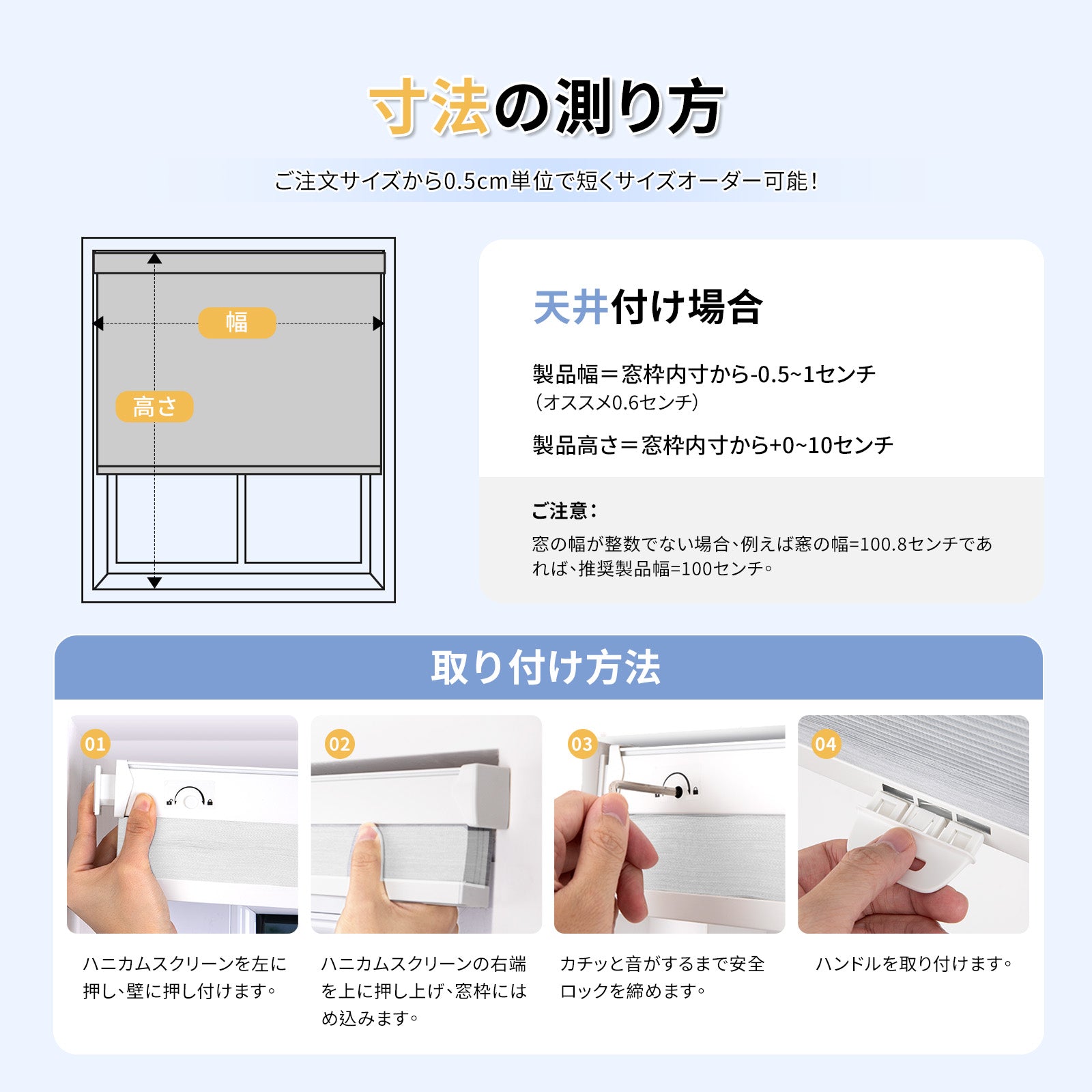 寸法の測り方

ご注文サイズから0.5cm単位で短くサイズオーダー可能！

幅

高さ

天井付け場合

製品幅＝窓枠内寸から-0.5~1センチ
（オススメ0.6センチ）

製品高さ＝窓枠内寸から+0~10センチ

ご注意：

窓の幅が整数でない場合、例えば窓の幅=100.8センチであれば、推奨製品幅=100センチ。

取り付け方法

01

ハニカムスクリーンを左に押し、壁に押し付けます。

02

ハニカムスクリーンの右端を上に押し上げ、窓枠にはめ込みます。

03

カチッと音がするまで安全ロックを締めます。

04

ハンドルを取り付けます。